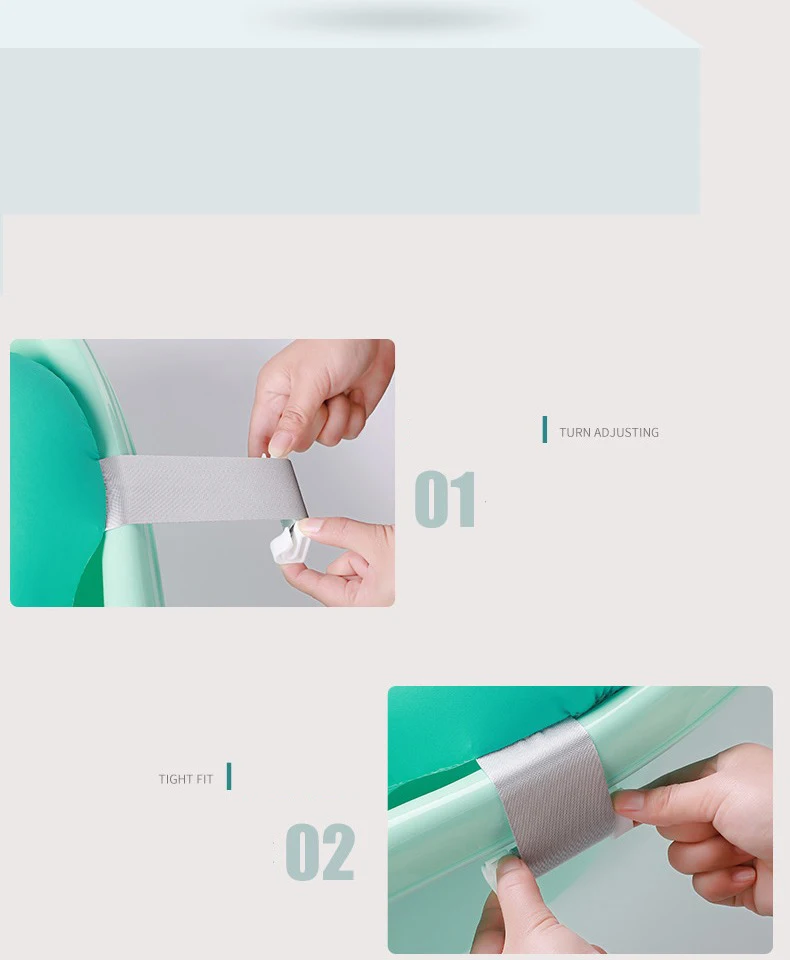 TURN ADJUSTING

01

TIGHT FIT

02