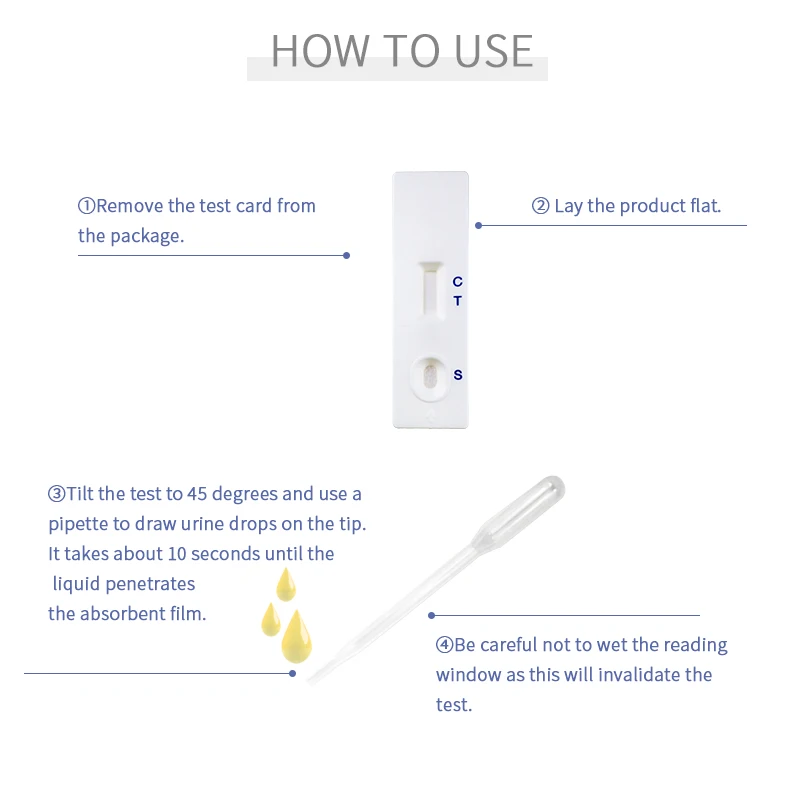 HOW TO USE

①Remove the test card from the package.

② Lay the product flat.

C
T

S

③Tilt the test to 45 degrees and use a pipette to draw urine drops on the tip. It takes about 10 seconds until the liquid penetrates the absorbent film.

④Be careful not to wet the reading window as this will invalidate the test.