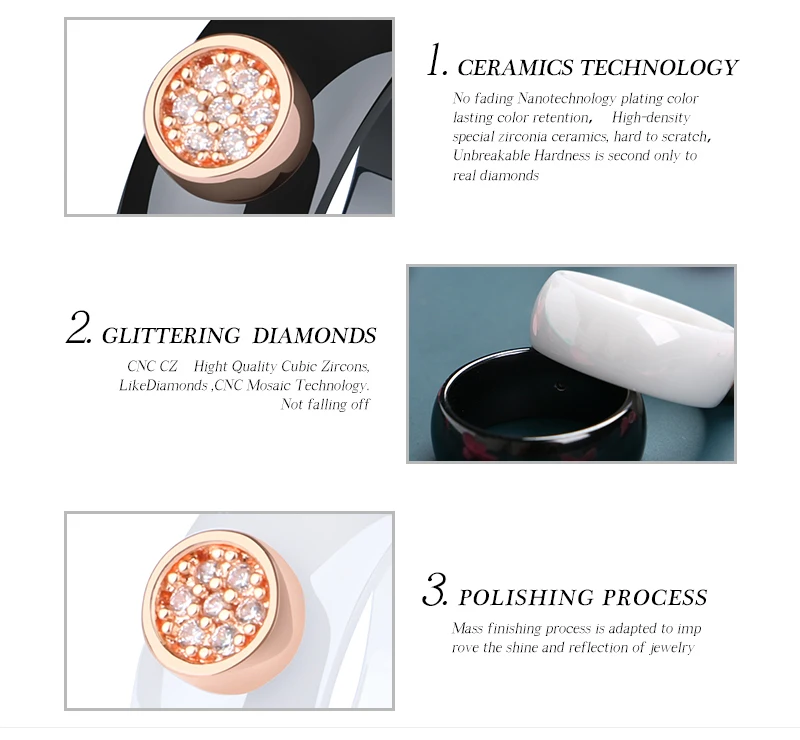 1. CERAMICS TECHNOLOGY

No fading Nanotechnology plating color lasting color retention, High-density special zirconia ceramics, hard to scratch, Unbreakable Hardness is second only to real diamonds

2. GLITTERING DIAMONDS

CNC CZ Hight Quality Cubic Zircons, LikeDiamonds ,CNC Mosaic Technology. Not falling off

3. POLISHING PROCESS

Mass finishing process is adapted to imp rove the shine and reflection of jewelry