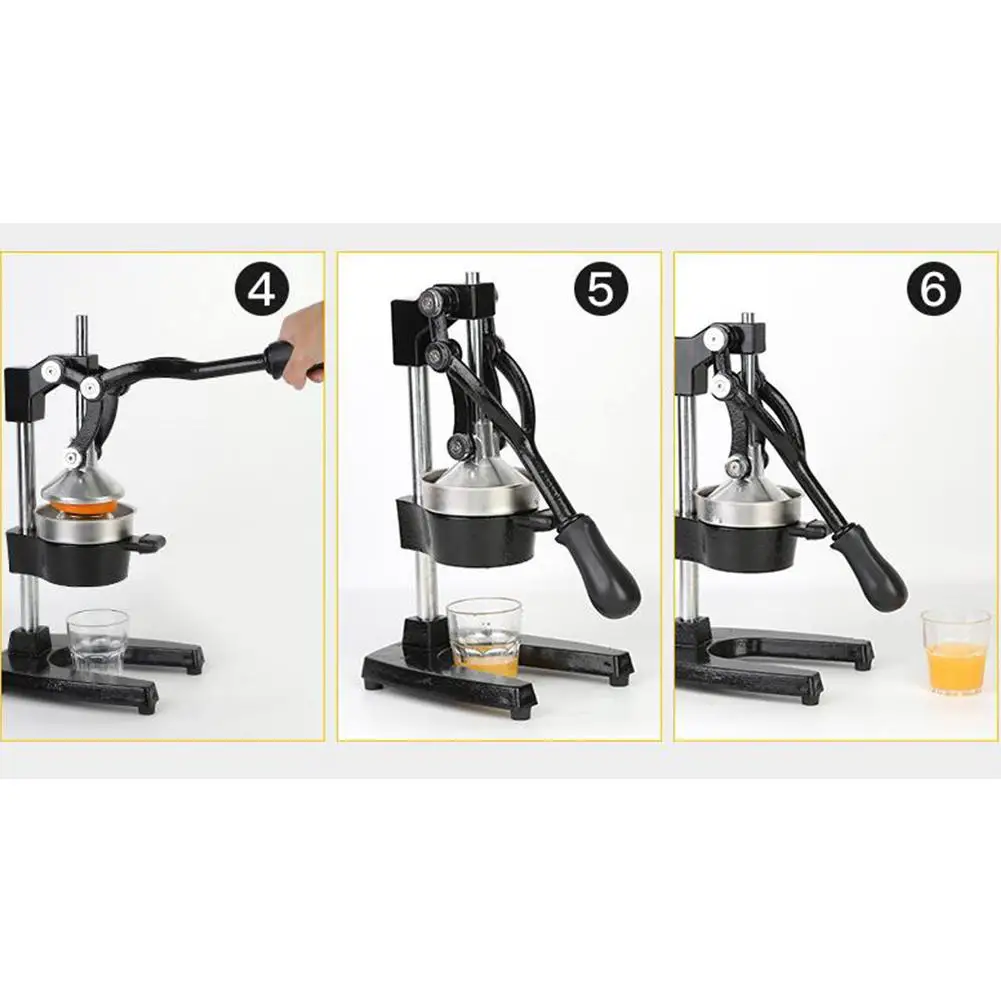 4

5

6