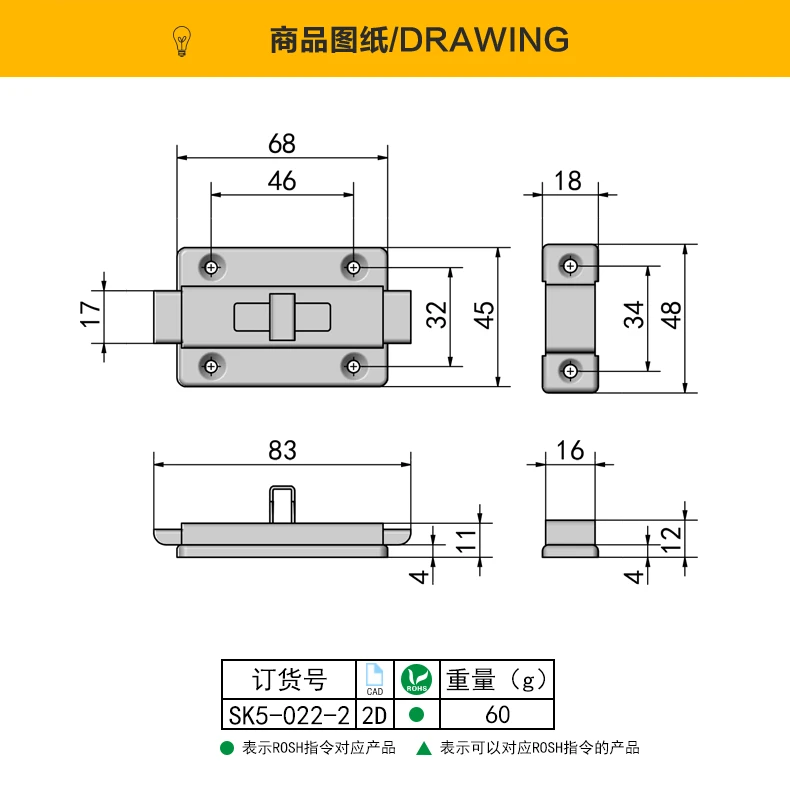 商品图纸/DRAWING

68
46
17
32
45
18
34
48
83
11
4
16
12
4

| 订货号 | CAD | ROHS | 重量（g） |
|---|---|---|---|
| SK5-022-2 | 2D | ● | 60 |

● 表示ROSH指令对应产品 ▲ 表示可以对应ROSH指令的产品