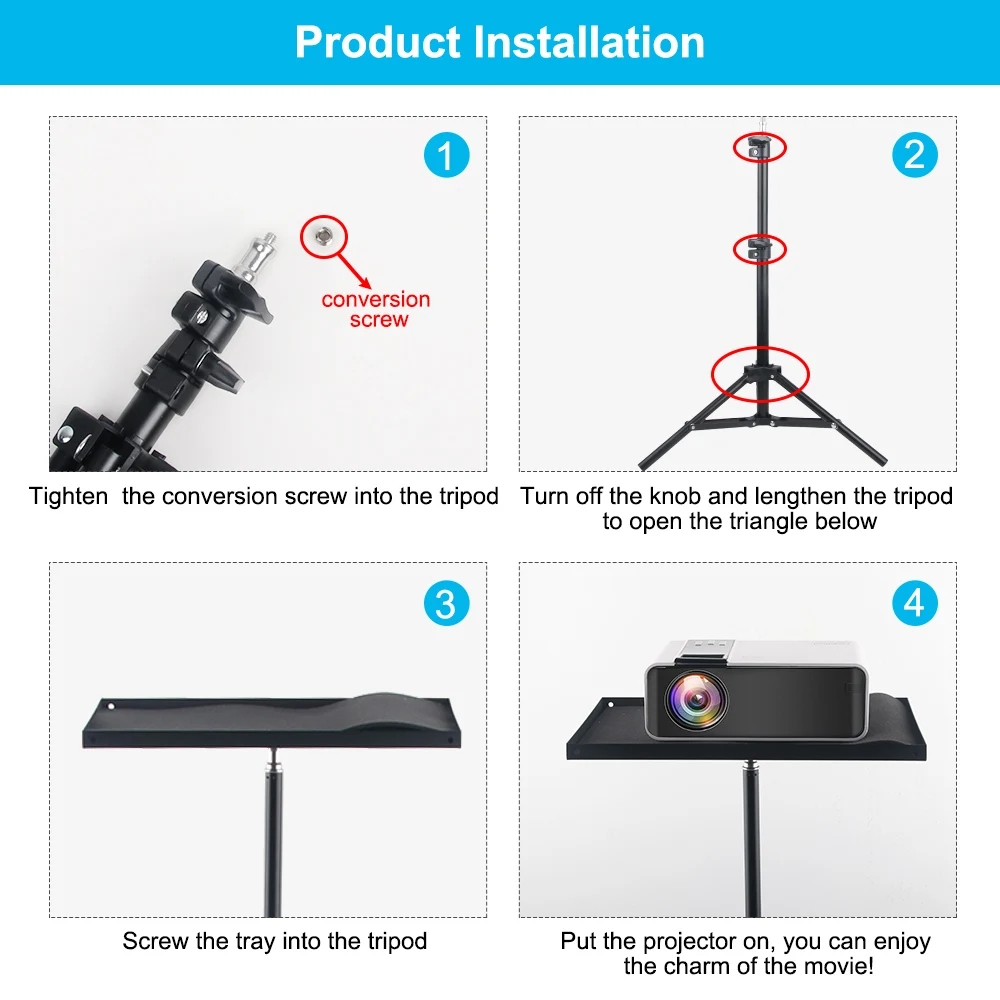 Product Installation

1

conversion screw

Tighten  the conversion screw into the tripod

2

Turn off the knob and lengthen the tripod to open the triangle below

3

Screw the tray into the tripod

4

Put the projector on, you can enjoy the charm of the movie!