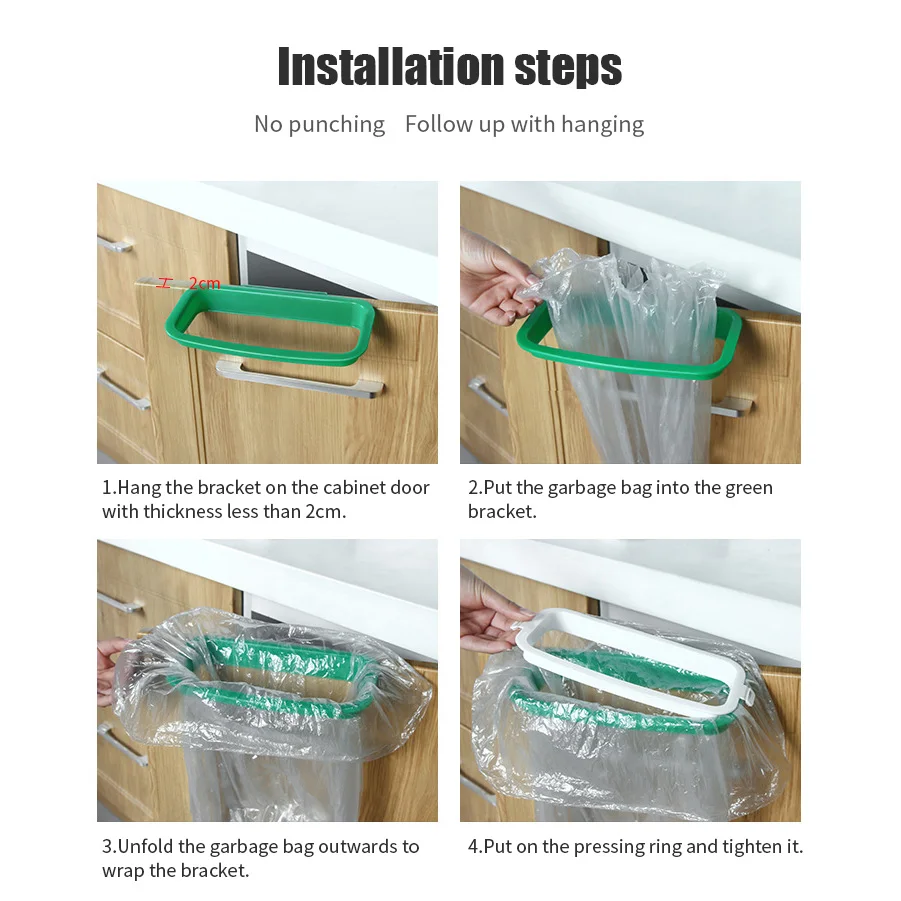 Installation steps

No punching   Follow up with hanging

2cm

1.Hang the bracket on the cabinet door with thickness less than 2cm.

2.Put the garbage bag into the green bracket.

3.Unfold the garbage bag outwards to wrap the bracket.

4.Put on the pressing ring and tighten it.