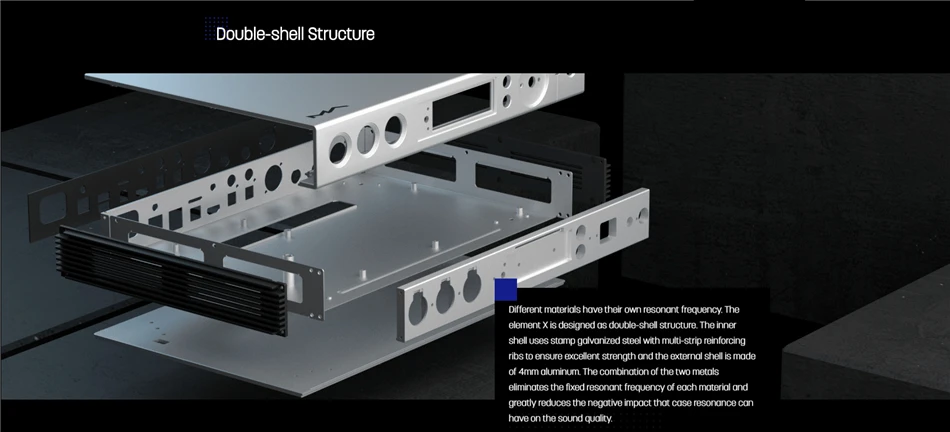 Double-shell Structure

Different materials have their own resonant frequency. The element X is designed as double-shell structure. The inner shell uses stamp galvanized steel with multi-strip reinforcing ribs to ensure excellent strength and the external shell is made of 4mm aluminum. The combination of the two metals eliminates the fixed resonant frequency of each material and greatly reduces the negative impact that case resonance can have on the sound quality.