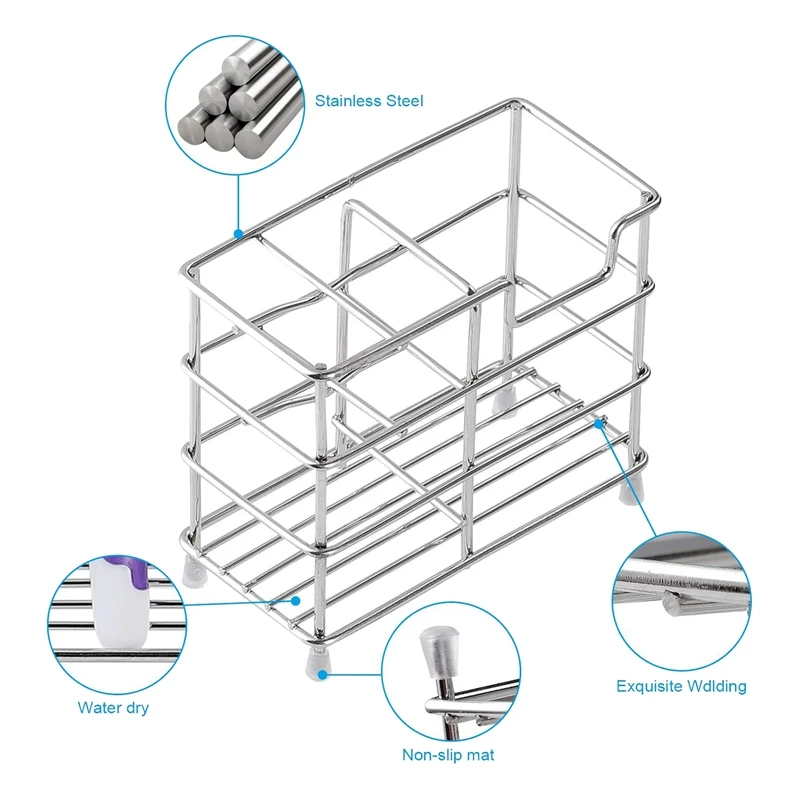 Stainless Steel

Water dry

Non-slip mat

Exquisite Wdlding