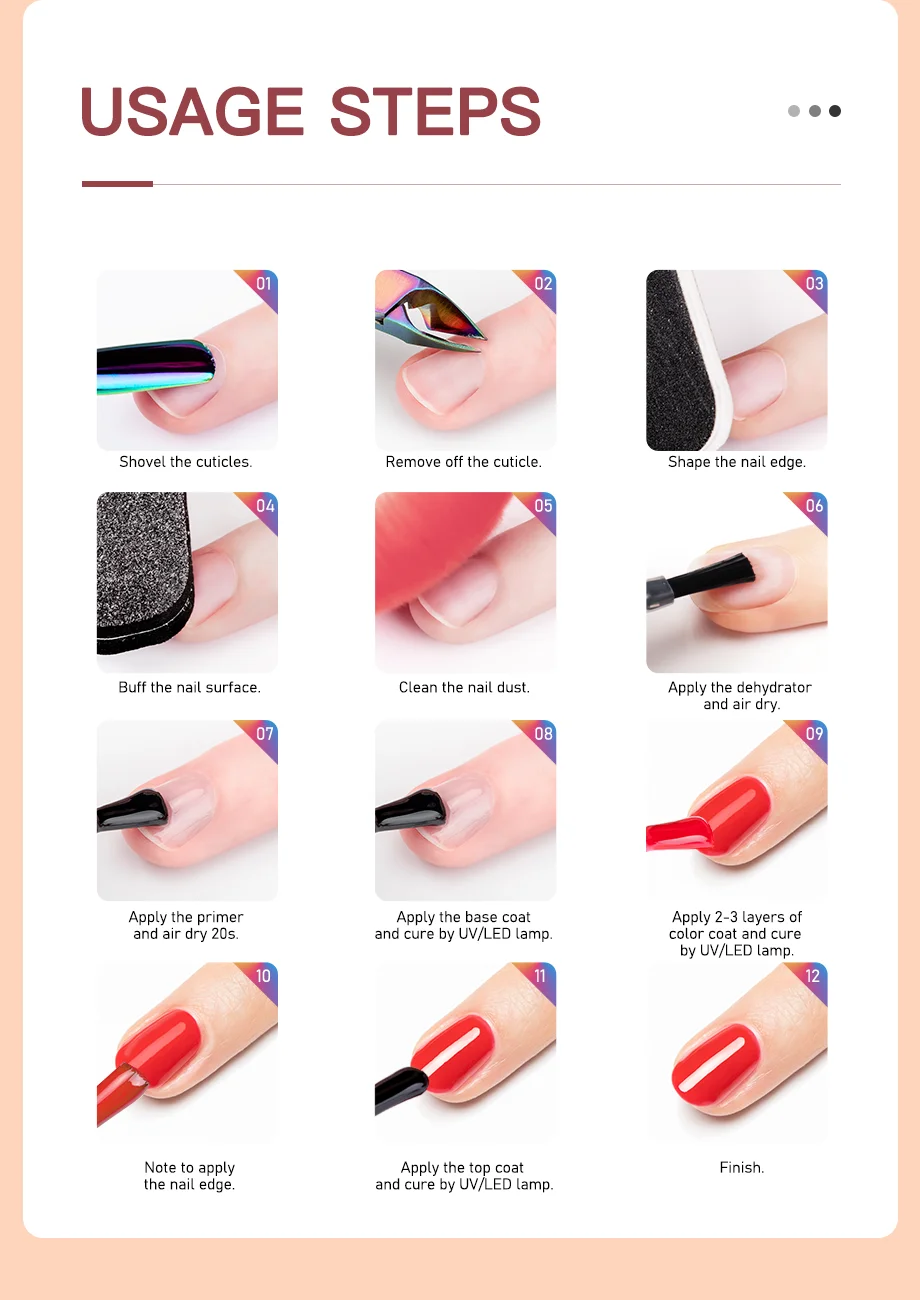 USAGE STEPS

01
Shovel the cuticles.

02
Remove off the cuticle.

03
Shape the nail edge.

04
Buff the nail surface.

05
Clean the nail dust.

06
Apply the dehydrator and air dry.

07
Apply the primer and air dry 20s.

08
Apply the base coat and cure by UV/LED lamp.

09
Apply 2-3 layers of color coat and cure by UV/LED lamp.

10
Note to apply the nail edge.

11
Apply the top coat and cure by UV/LED lamp.

12
Finish.