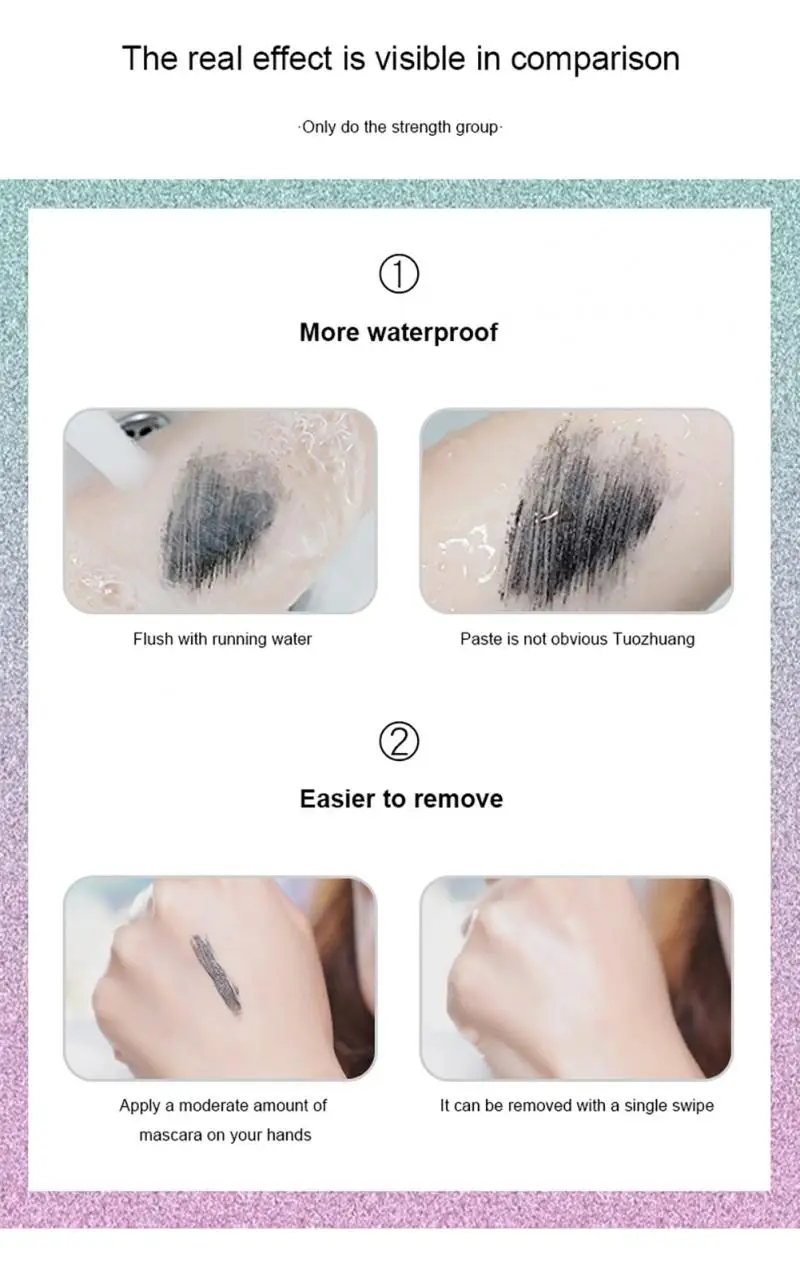 The real effect is visible in comparison

·Only do the strength group·

①

More waterproof

Flush with running water

Paste is not obvious Tuozhuang

②

Easier to remove

Apply a moderate amount of mascara on your hands

It can be removed with a single swipe