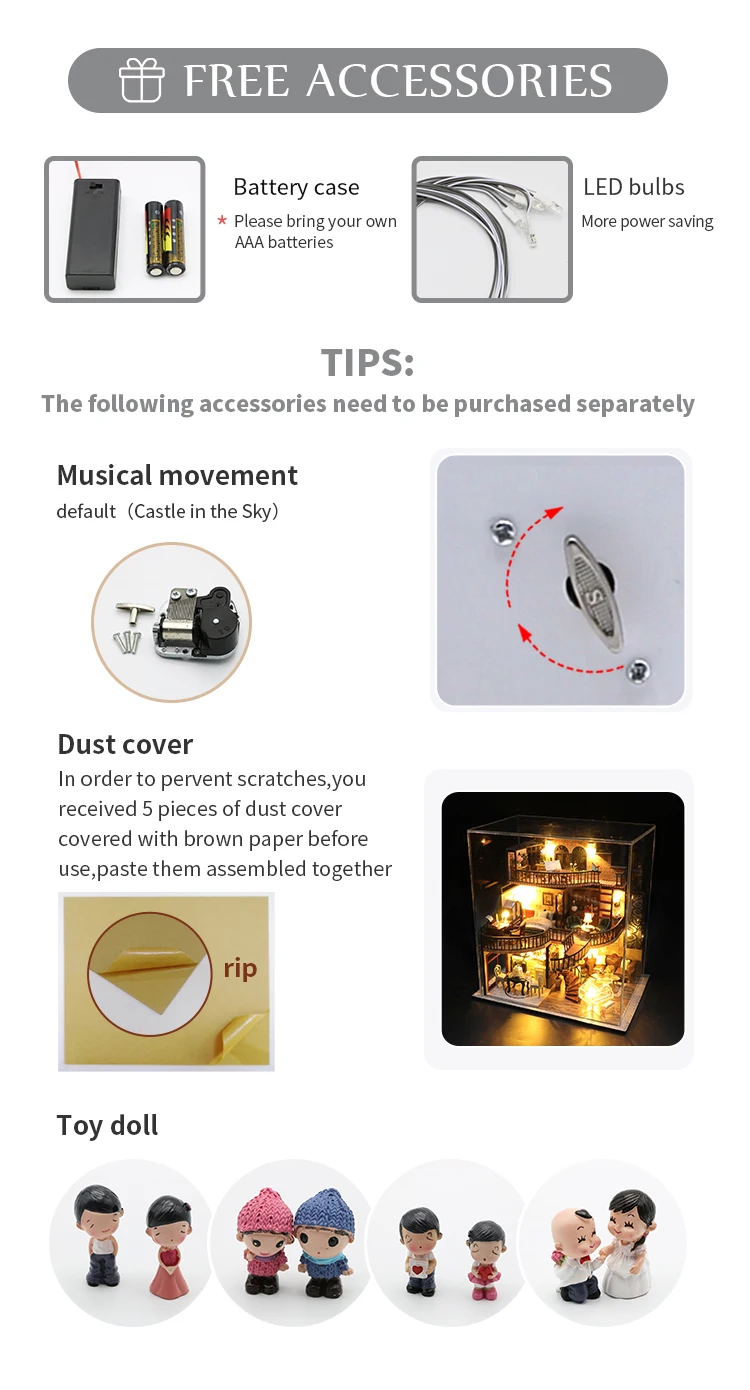 FREE ACCESSORIES

Battery case
* Please bring your own AAA batteries

LED bulbs
More power saving

TIPS:
The following accessories need to be purchased separately

Musical movement
default（Castle in the Sky）

S

Dust cover
In order to pervent scratches,you received 5 pieces of dust cover covered with brown paper before use,paste them assembled together

rip

Toy doll