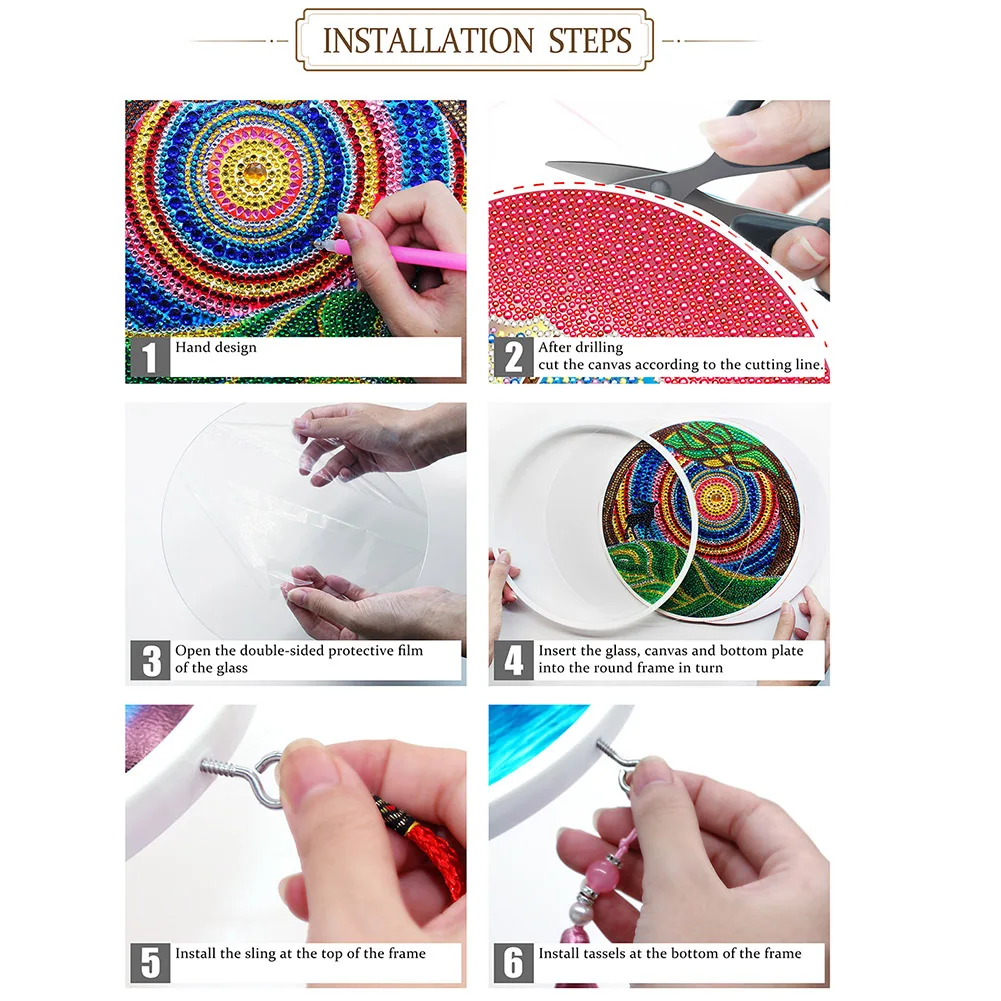 INSTALLATION STEPS

1 Hand design

2 After drilling cut the canvas according to the cutting line.

3 Open the double-sided protective film of the glass

4 Insert the glass, canvas and bottom plate into the round frame in turn

5 Install the sling at the top of the frame

6 Install tassels at the bottom of the frame