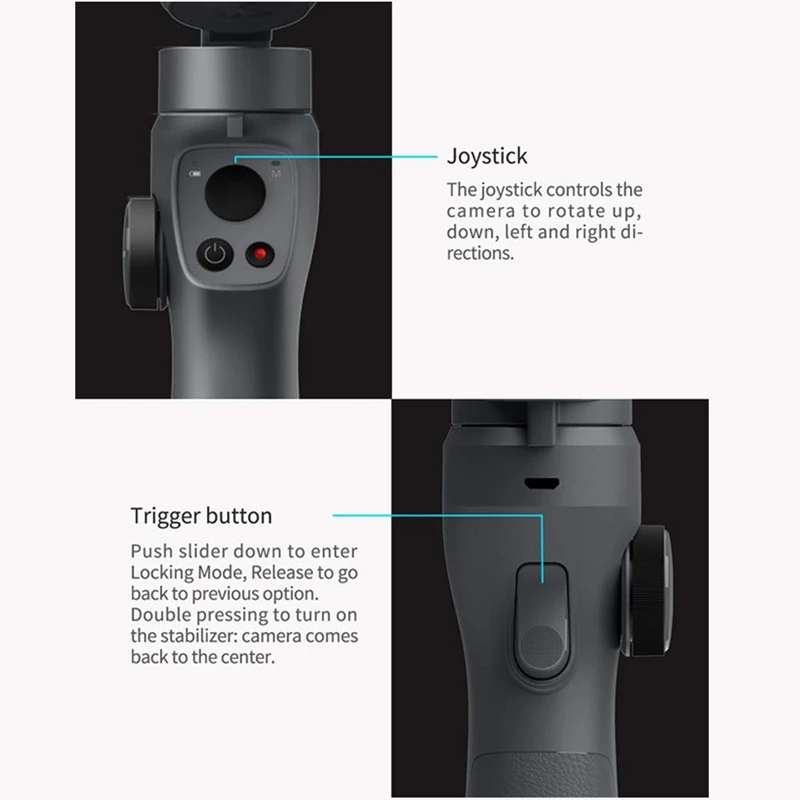 M

Joystick

The joystick controls the camera to rotate up, down, left and right directions.

Trigger button

Push slider down to enter Locking Mode, Release to go back to previous option. Double pressing to turn on the stabilizer: camera comes back to the center.