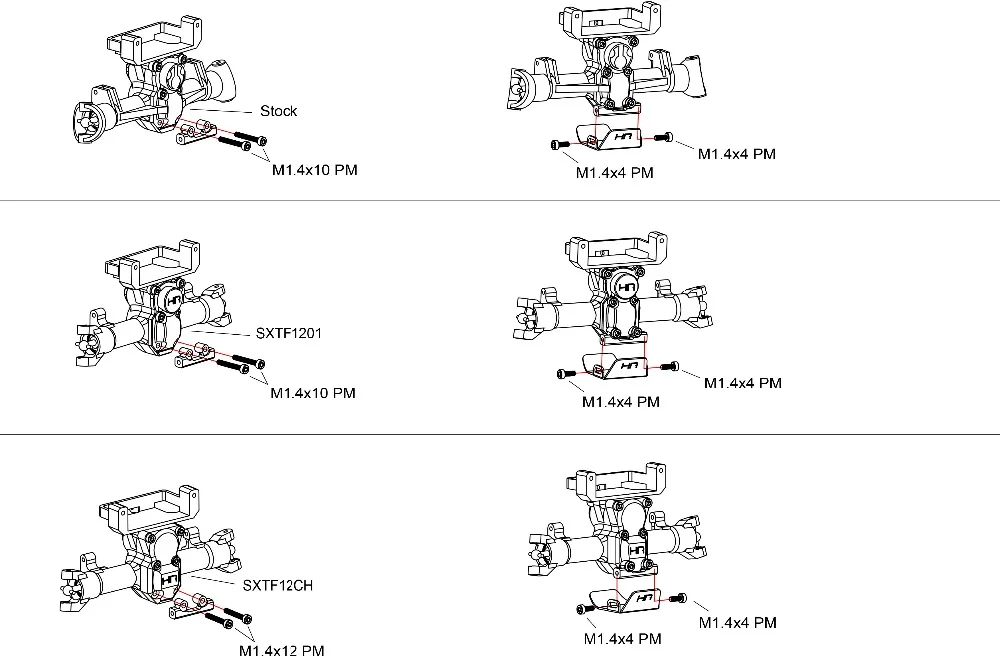 Stock

M1.4x10 PM

M1.4x4 PM

M1.4x4 PM

SXTF1201

M1.4x10 PM

M1.4x4 PM

M1.4x4 PM

SXTF12CH

M1.4x12 PM

M1.4x4 PM

M1.4x4 PM