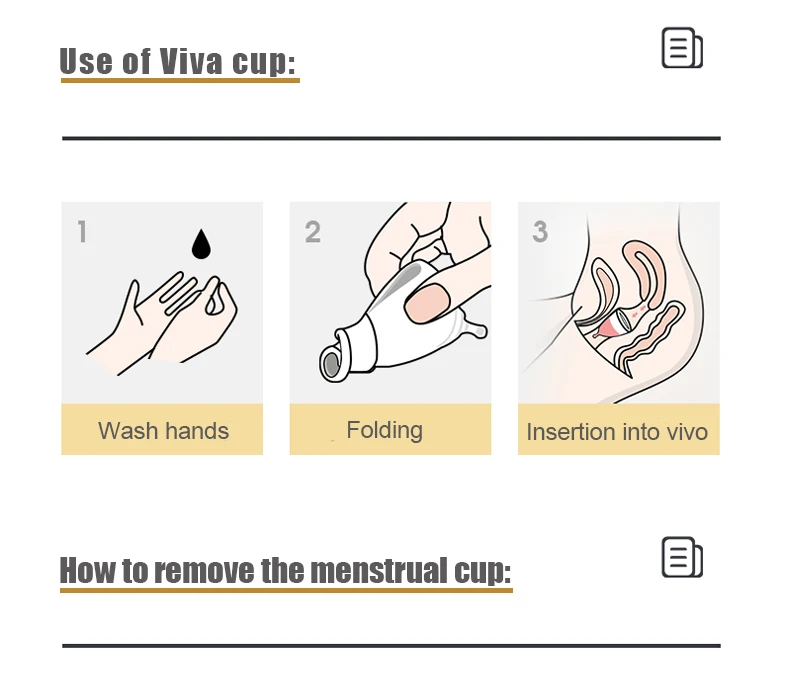 Use of Viva cup:

1

Wash hands

2

Folding

3

Insertion into vivo

How to remove the menstrual cup: