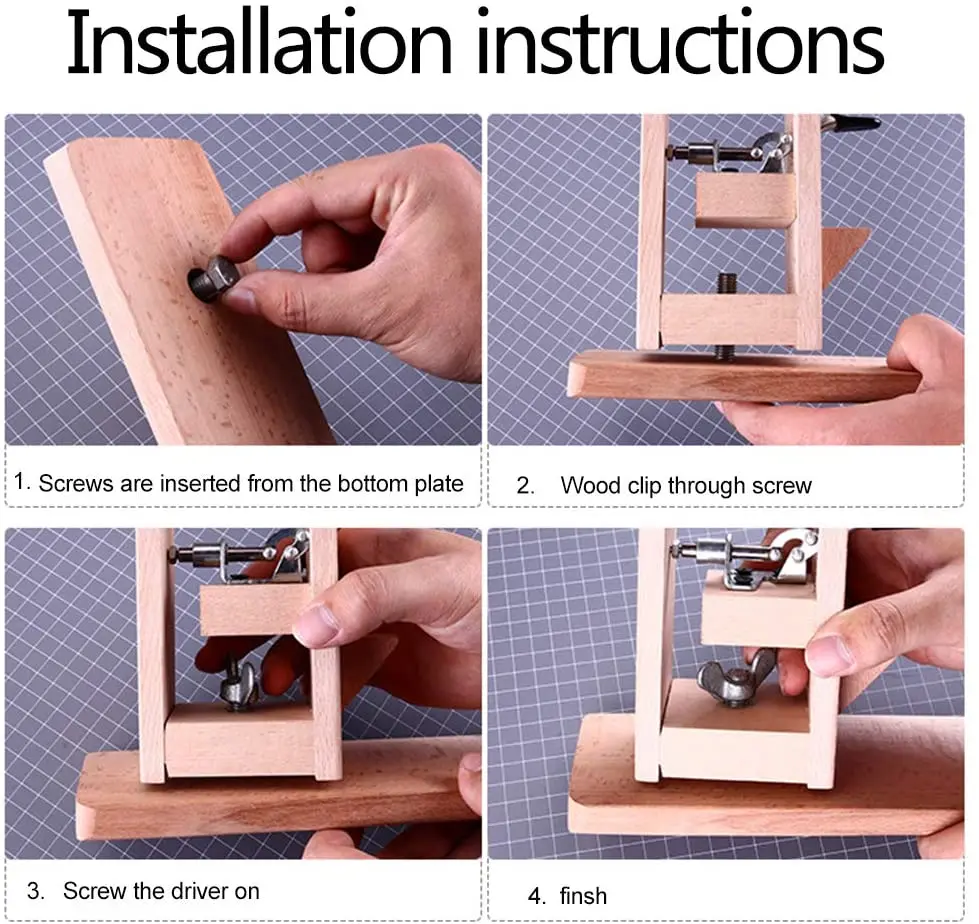 Installation instructions

1. Screws are inserted from the bottom plate

2. Wood clip through screw

3. Screw the driver on

4. finsh