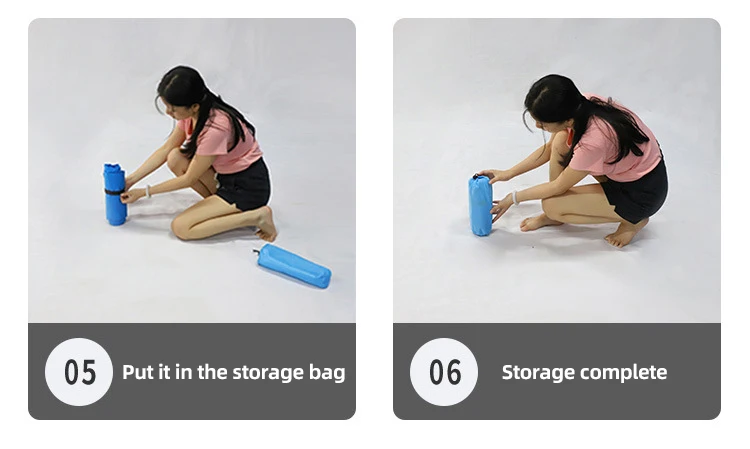 05 Put it in the storage bag

06 Storage complete