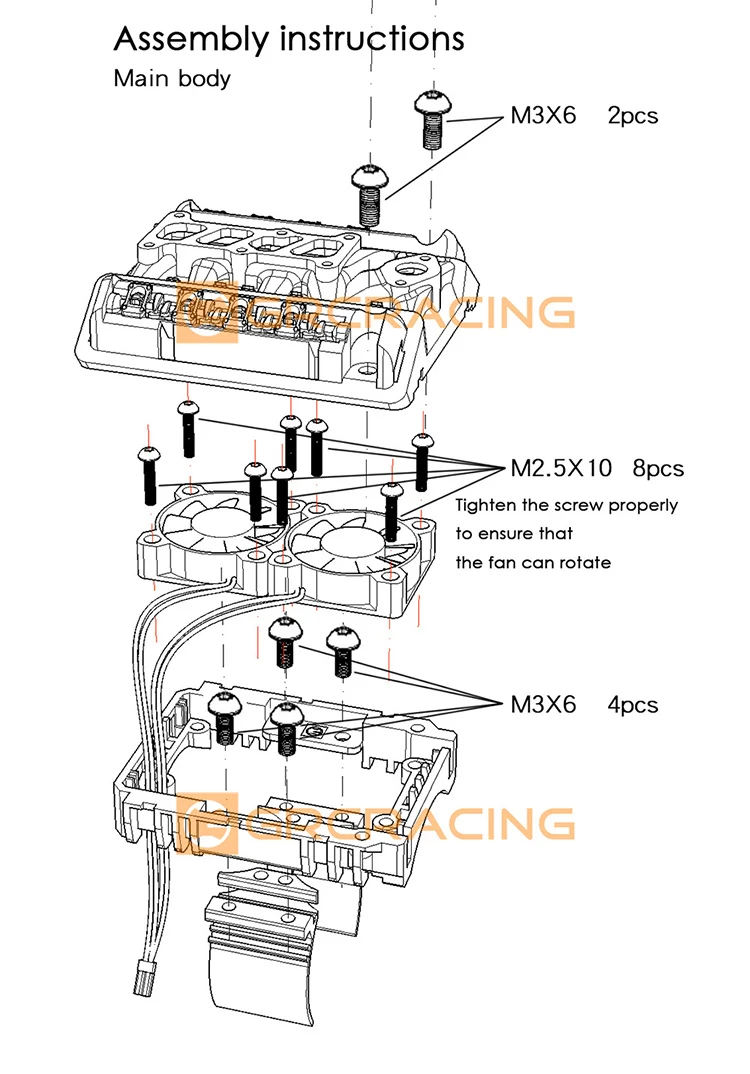 Assembly instructions
Main body

M3X6 2pcs

GRCRACING

M2.5X10 8pcs
Tighten the screw properly to ensure that the fan can rotate

M3X6 4pcs

GRCRACING