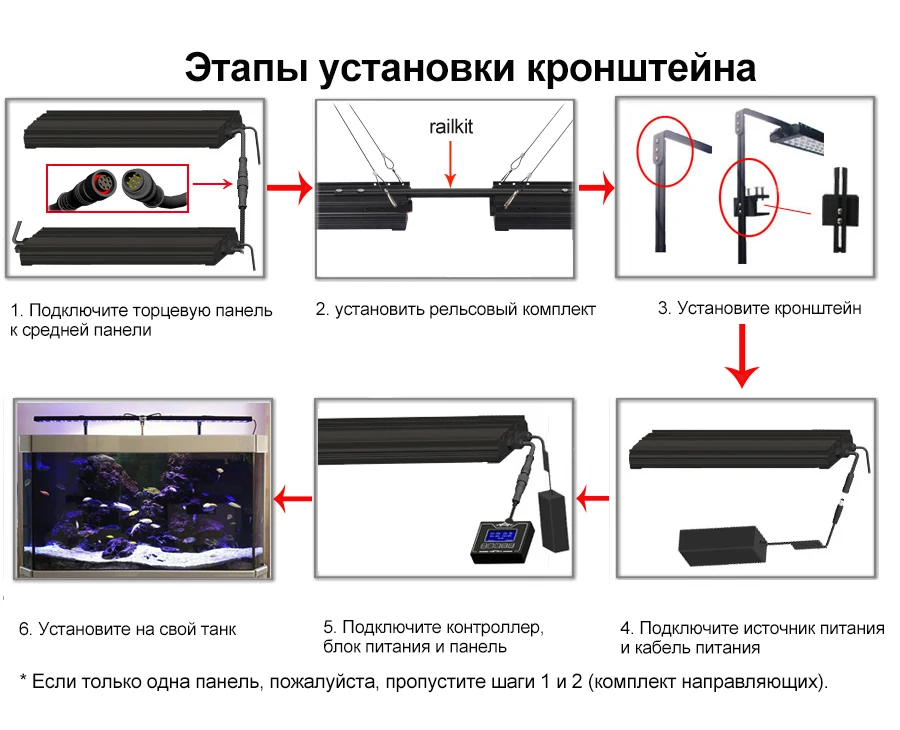 Этапы установки кронштейна

railkit

1. Подключите торцевую панель к средней панели

2. установить рельсовый комплект

3. Установите кронштейн

6. Установите на свой танк

5. Подключите контроллер, блок питания и панель

4. Подключите источник питания и кабель питания

* Если только одна панель, пожалуйста, пропустите шаги 1 и 2 (комплект направляющих).