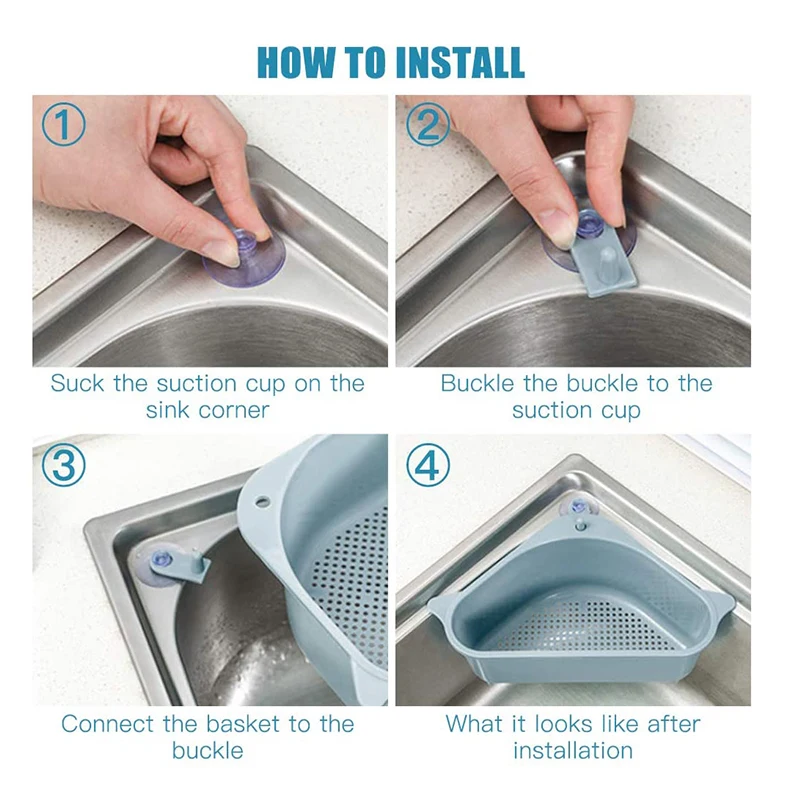 HOW TO INSTALL

①

Suck the suction cup on the sink corner

②

Buckle the buckle to the suction cup

③

Connect the basket to the buckle

④

What it looks like after installation