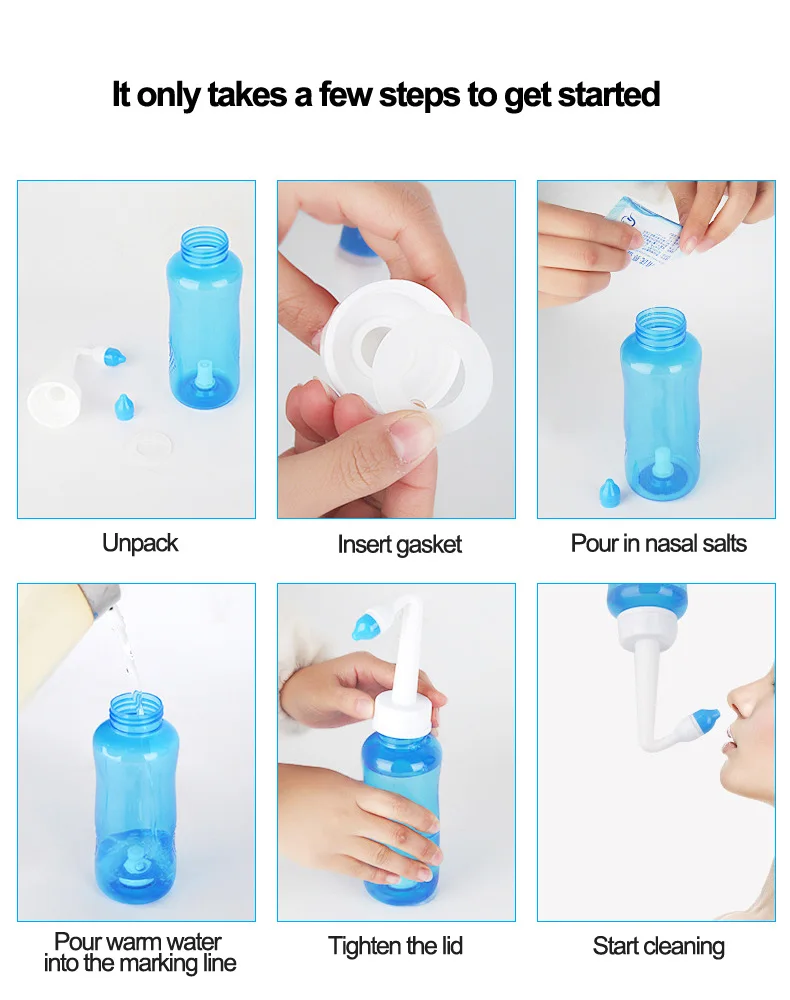 It only takes a few steps to get started

Unpack

Insert gasket

Pour in nasal salts

Pour warm water into the marking line

Tighten the lid

Start cleaning