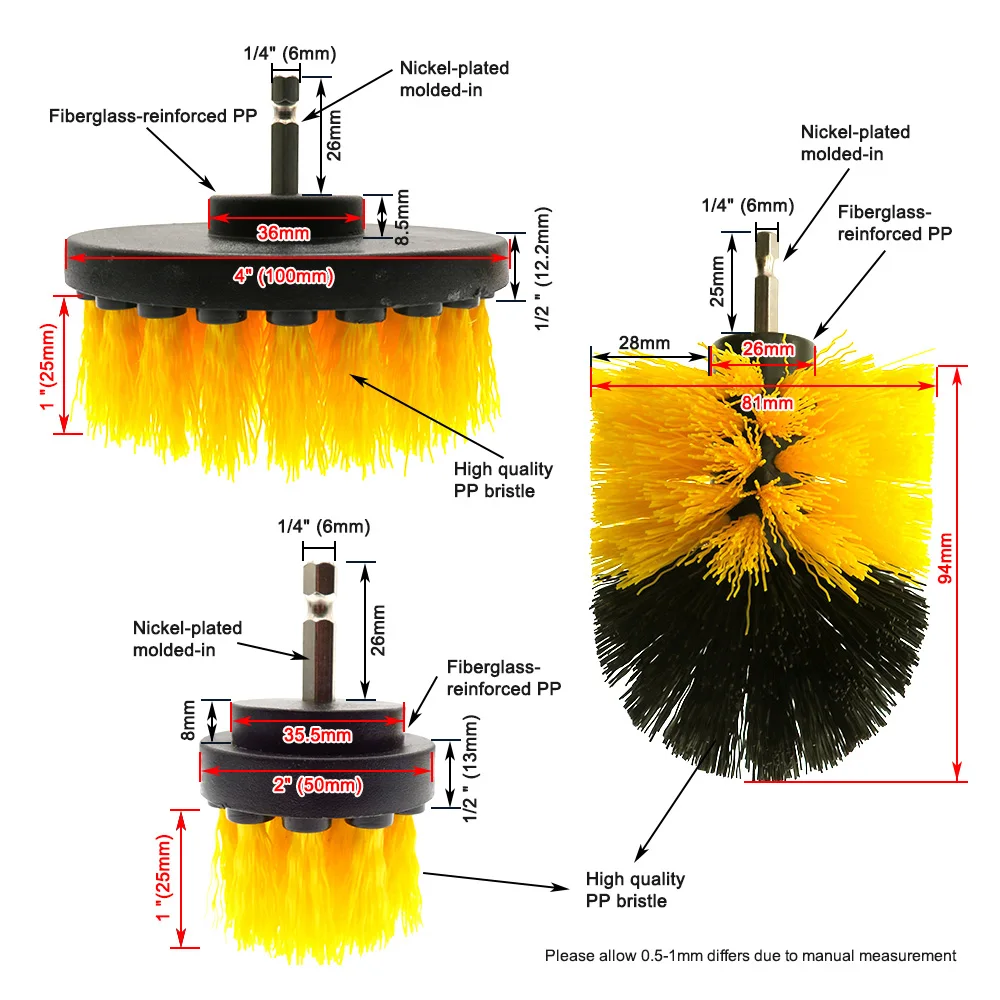 1/4" (6mm)
Nickel-plated molded-in
Fiberglass-reinforced PP
26mm
8.5mm
36mm
4" (100mm)
1/2 " (12.2mm)
1 "(25mm)
High quality PP bristle

Nickel-plated molded-in
1/4" (6mm)
Fiberglass-reinforced PP
25mm
28mm
26mm
81mm
94mm

1/4" (6mm)
Nickel-plated molded-in
26mm
Fiberglass-reinforced PP
8mm
35.5mm
2" (50mm)
1/2 " (13mm)
1 "(25mm)
High quality PP bristle

Please allow 0.5-1mm differs due to manual measurement