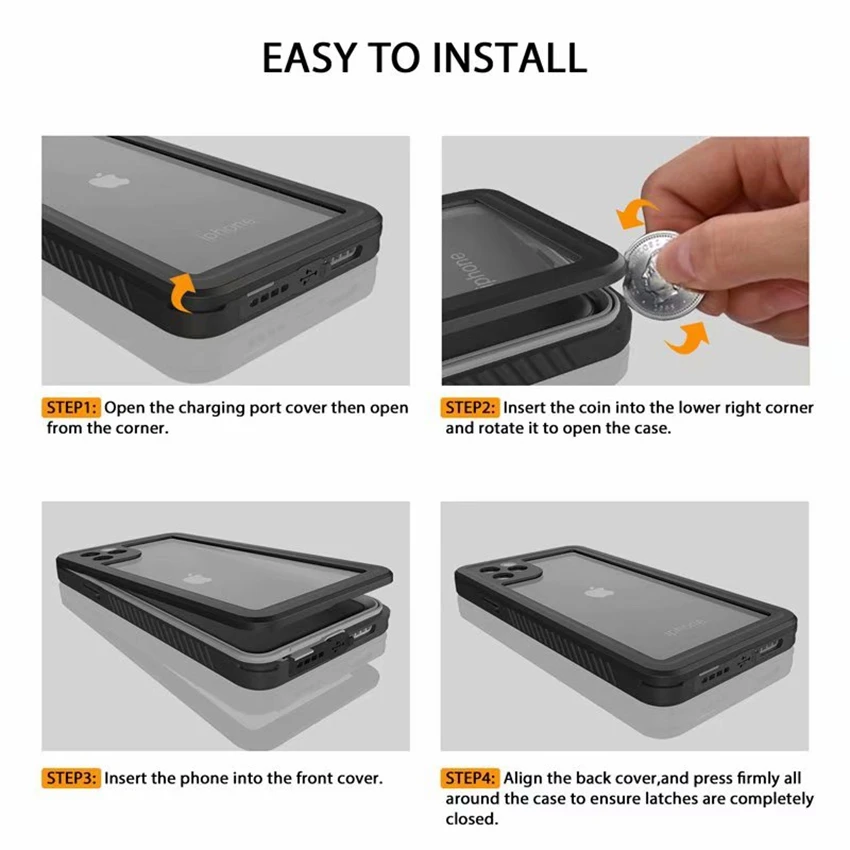 EASY TO INSTALL

iphone

STEP1: Open the charging port cover then open from the corner.

iphone

STEP2: Insert the coin into the lower right corner and rotate it to open the case.

STEP3: Insert the phone into the front cover.

iphone

STEP4: Align the back cover,and press firmly all around the case to ensure latches are completely closed.