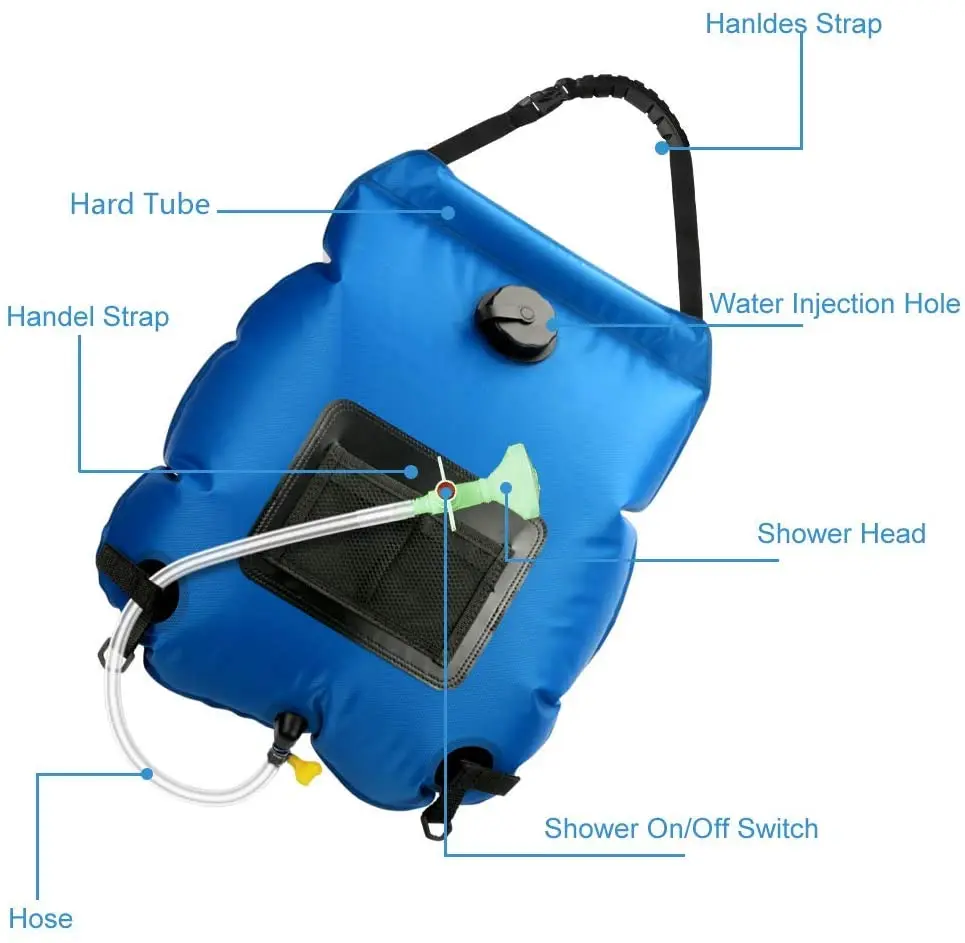 Hanldes Strap

Hard Tube

Handel Strap

Water Injection Hole

Shower Head

Shower On/Off Switch

Hose