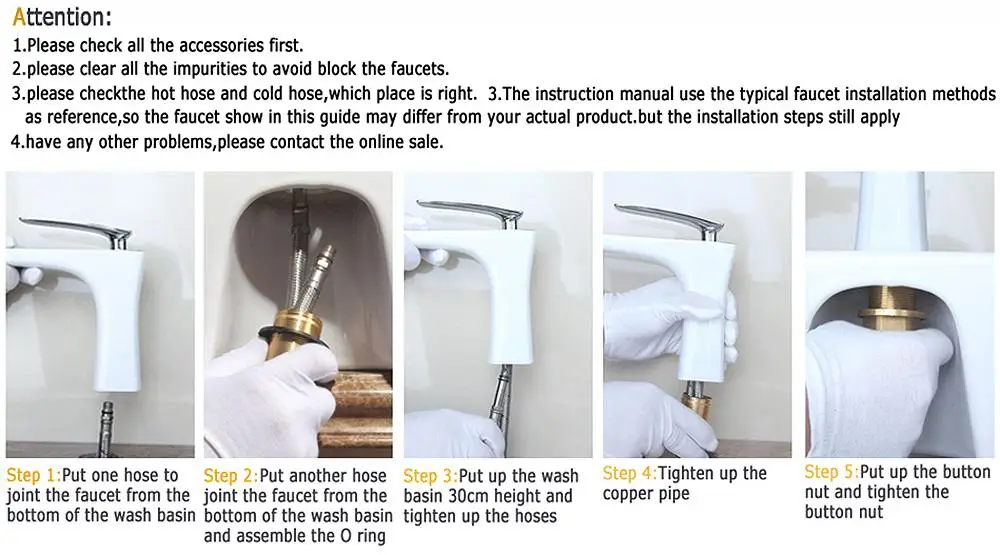 Attention:
1.Please check all the accessories first.
2.please clear all the impurities to avoid block the faucets.
3.please checkthe hot hose and cold hose,which place is right. 3.The instruction manual use the typical faucet installation methods as reference,so the faucet show in this guide may differ from your actual product.but the installation steps still apply
4.have any other problems,please contact the online sale.

Step 1:Put one hose to joint the faucet from the bottom of the wash basin

Step 2:Put another hose joint the faucet from the bottom of the wash basin and assemble the O ring

Step 3:Put up the wash basin 30cm height and tighten up the hoses

Step 4:Tighten up the copper pipe

Step 5:Put up the button nut and tighten the button nut