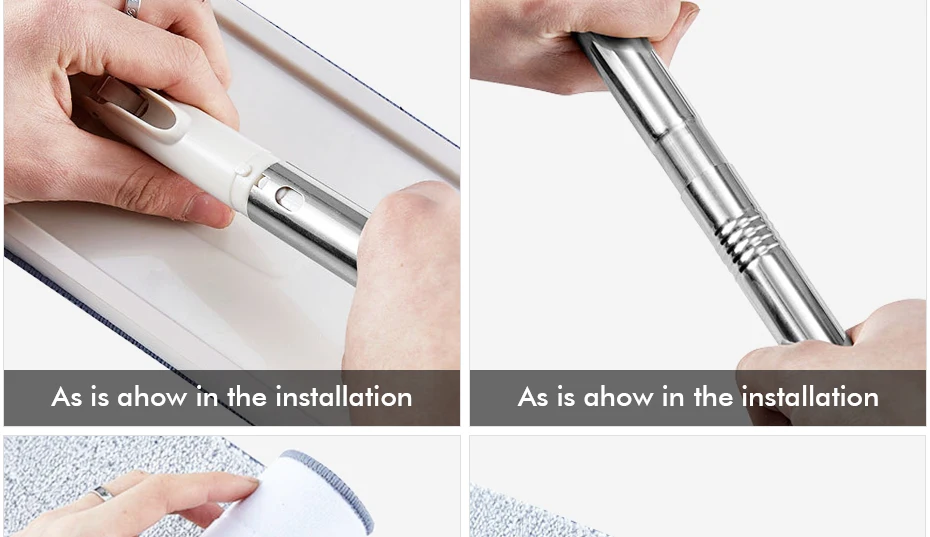 As is ahow in the installation

As is ahow in the installation