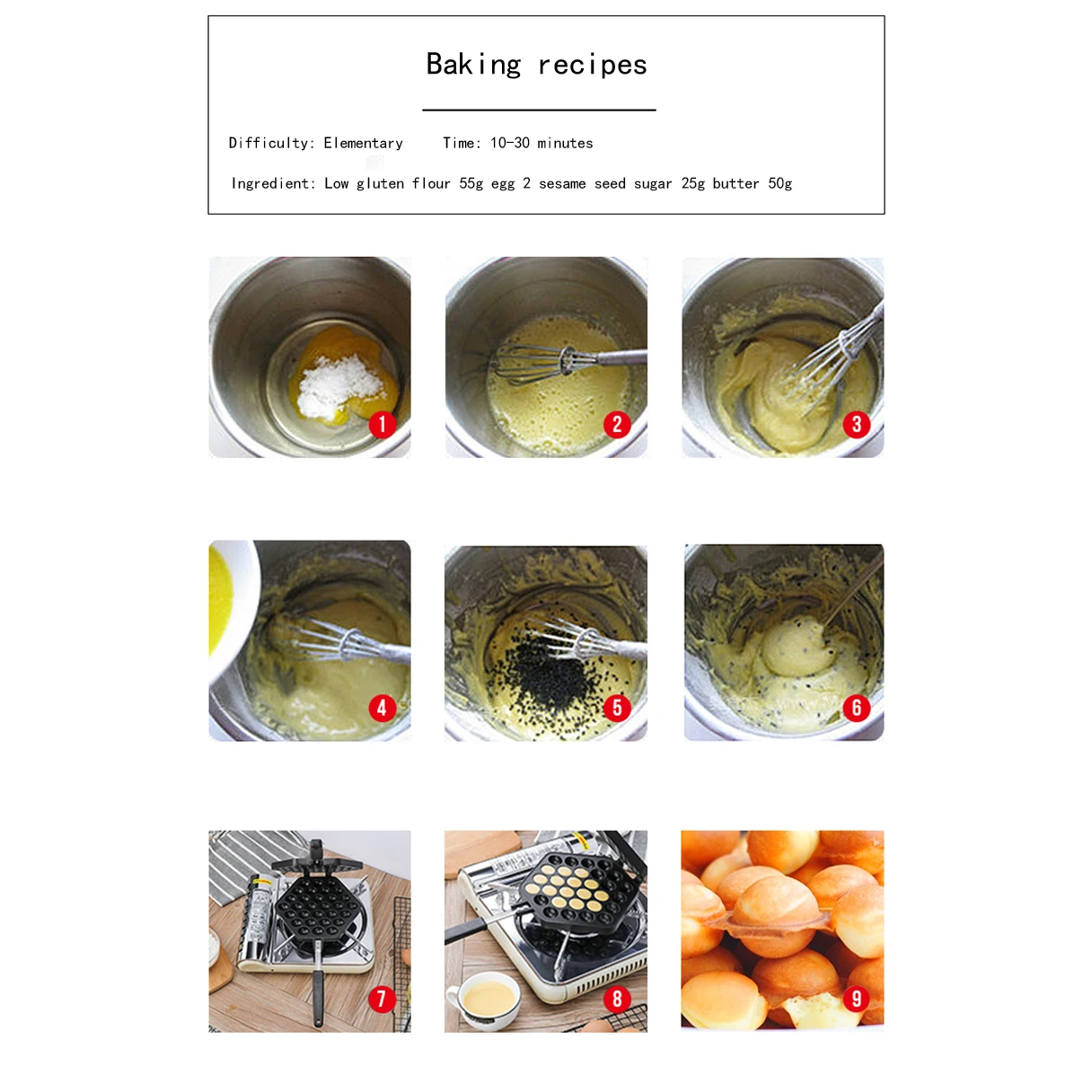 Baking recipes

Difficulty: Elementary Time: 10-30 minutes

Ingredient: Low gluten flour 55g egg 2 sesame seed sugar 25g butter 50g

1

2

3

4

5

6

7

8

9