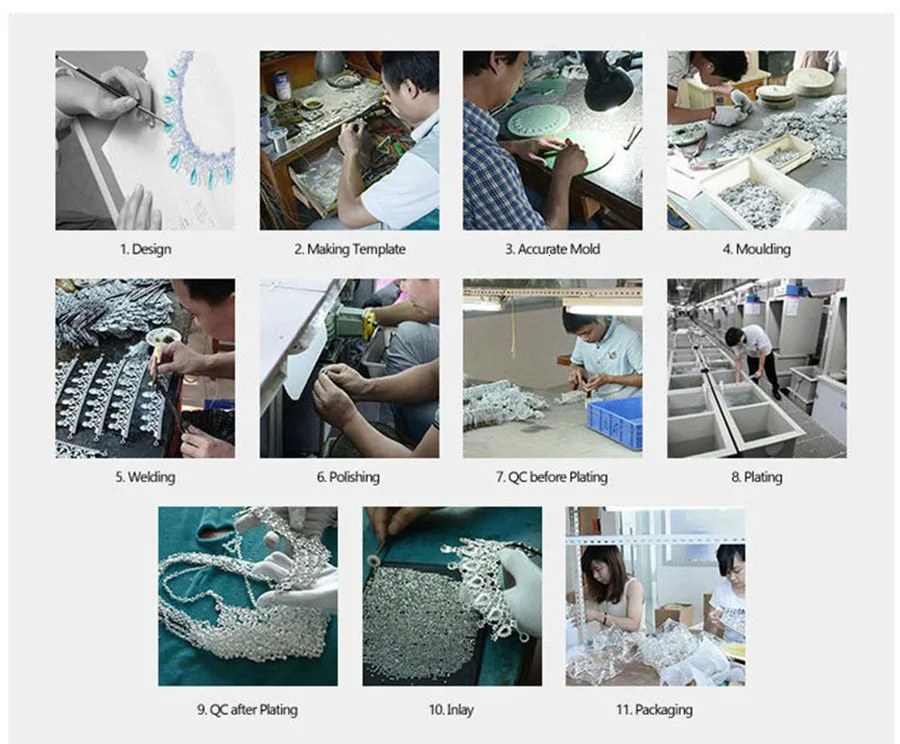 1. Design

2. Making Template

3. Accurate Mold

4. Moulding

5. Welding

6. Polishing

7. QC before Plating

8. Plating

9. QC after Plating

10. Inlay

11. Packaging