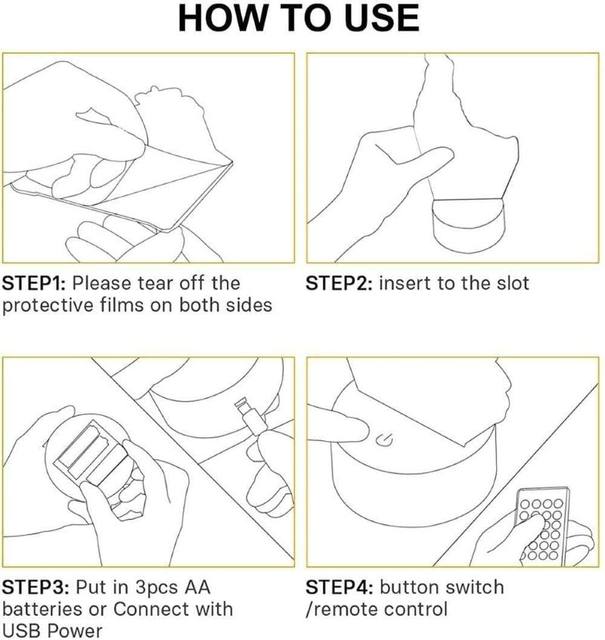 HOW TO USE

STEP1: Please tear off the protective films on both sides

STEP2: insert to the slot

STEP3: Put in 3pcs AA batteries or Connect with USB Power

STEP4: button switch /remote control