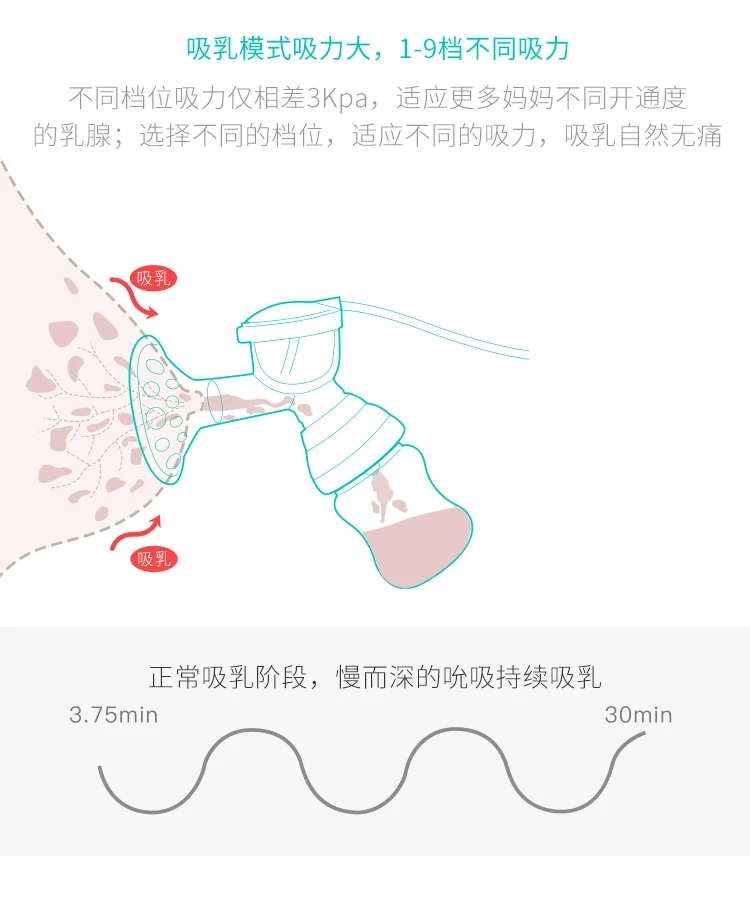 吸乳模式吸力大，1-9档不同吸力

不同档位吸力仅相差3Kpa，适应更多妈妈不同开通度的乳腺；选择不同的档位，适应不同的吸力，吸乳自然无痛

吸乳

吸乳

正常吸乳阶段，慢而深的吮吸持续吸乳

3.75min

30min