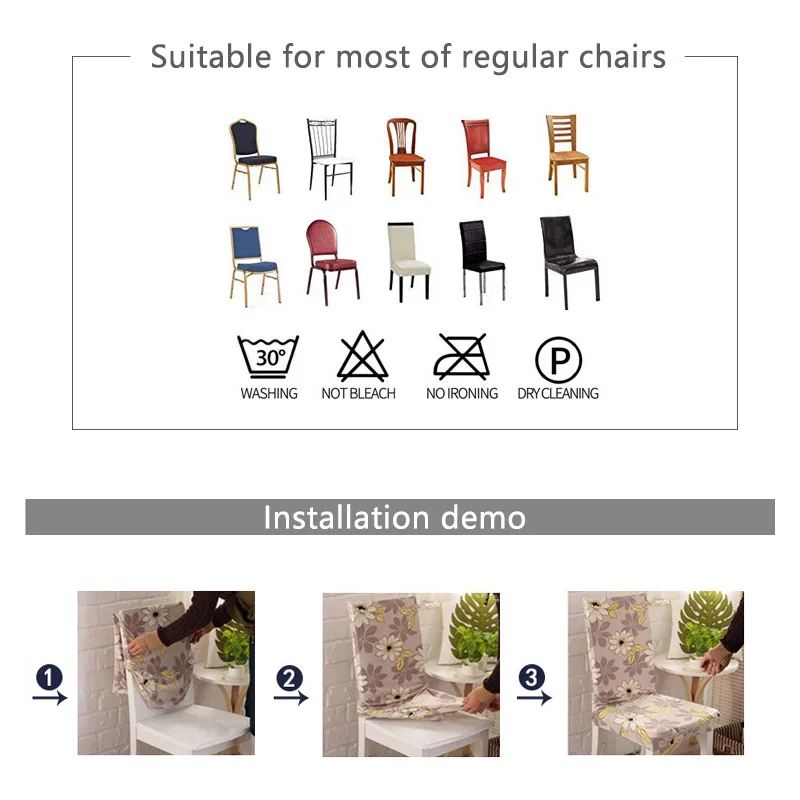 Suitable for most of regular chairs

30°
WASHING

NOT BLEACH

NO IRONING

P
DRY CLEANING

Installation demo

1

2

3