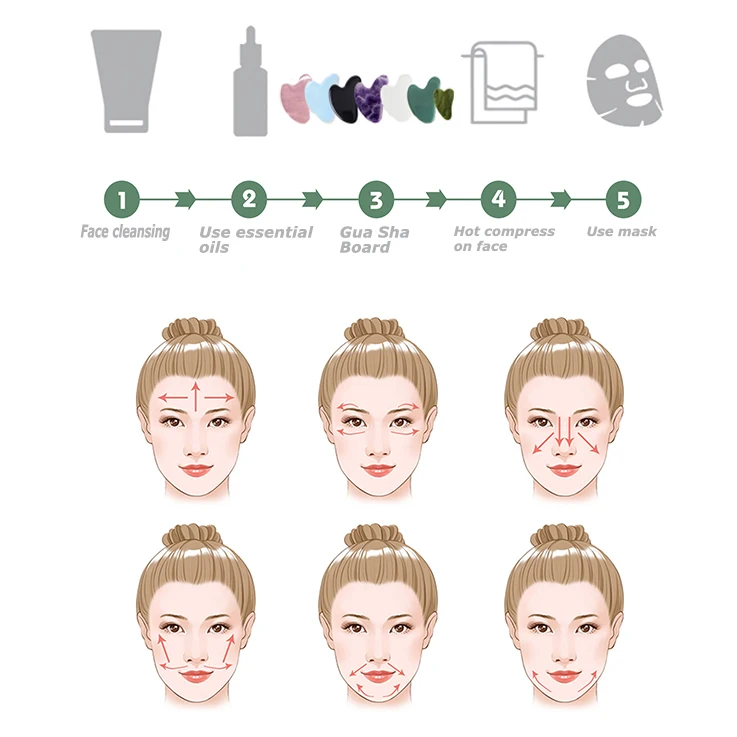 1
Face cleansing

2
Use essential oils

3
Gua Sha Board

4
Hot compress on face

5
Use mask