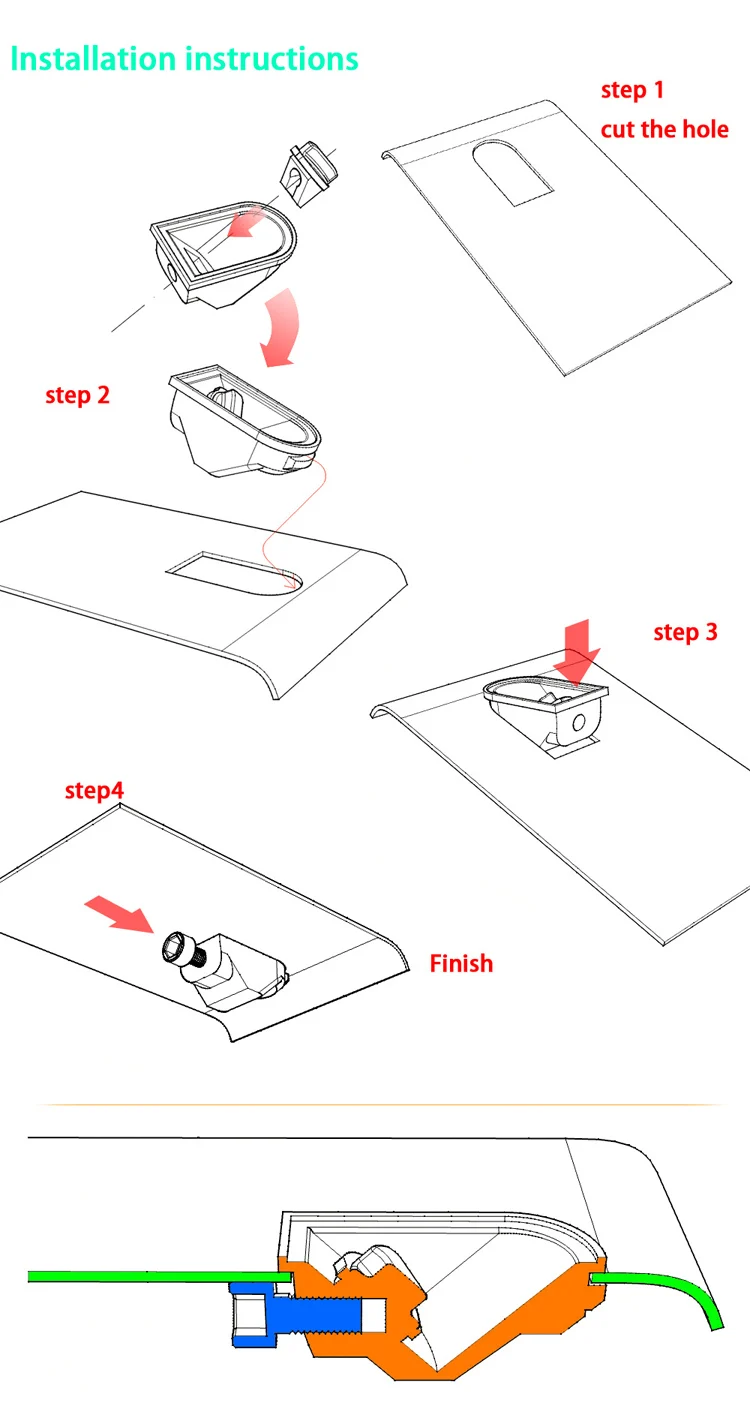 Installation instructions

step 1
cut the hole

step 2

step 3

step4

Finish