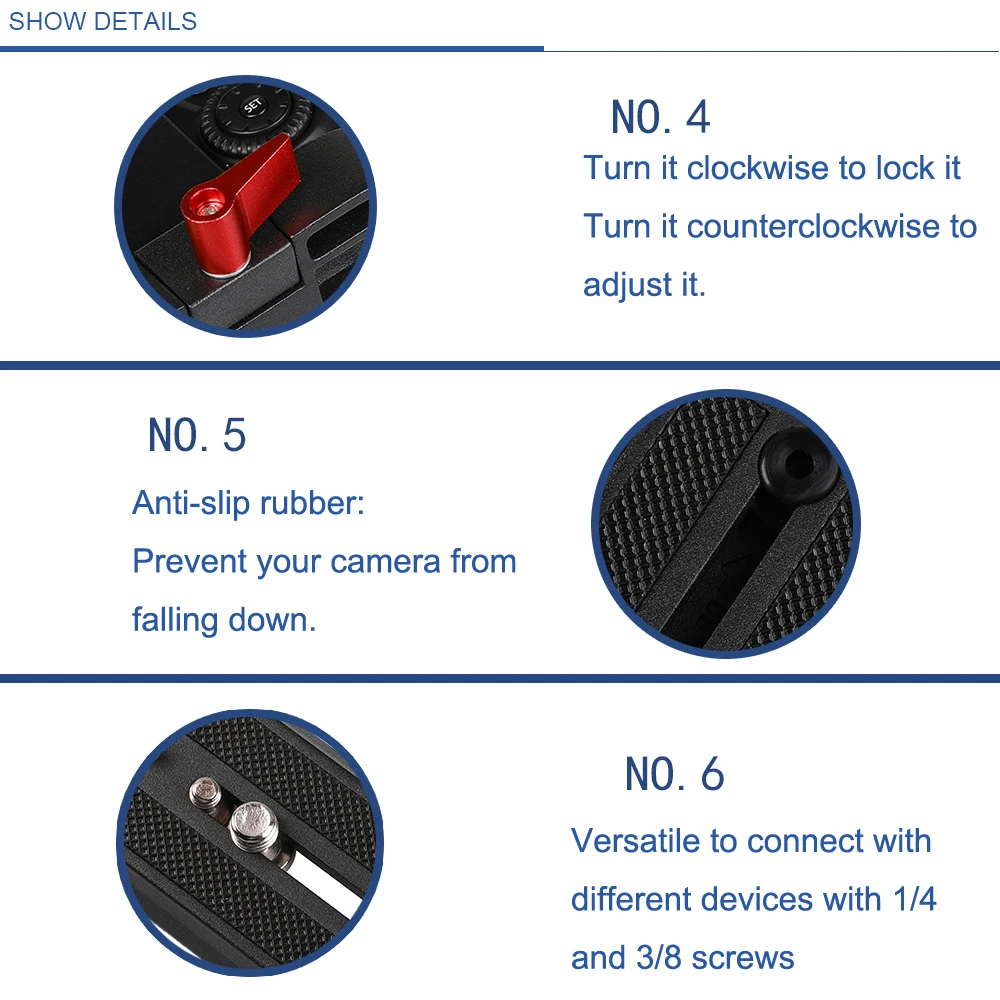 SHOW DETAILS

SET

NO. 4
Turn it clockwise to lock it
Turn it counterclockwise to adjust it.

NO. 5
Anti-slip rubber:
Prevent your camera from falling down.

NO. 6
Versatile to connect with different devices with 1/4 and 3/8 screws