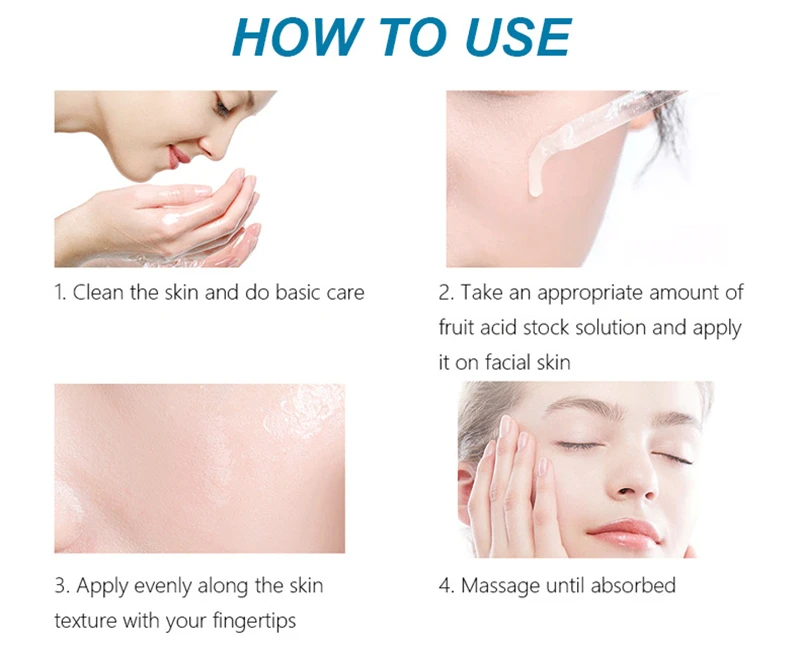 HOW TO USE

1. Clean the skin and do basic care

2. Take an appropriate amount of fruit acid stock solution and apply it on facial skin

3. Apply evenly along the skin texture with your fingertips

4. Massage until absorbed