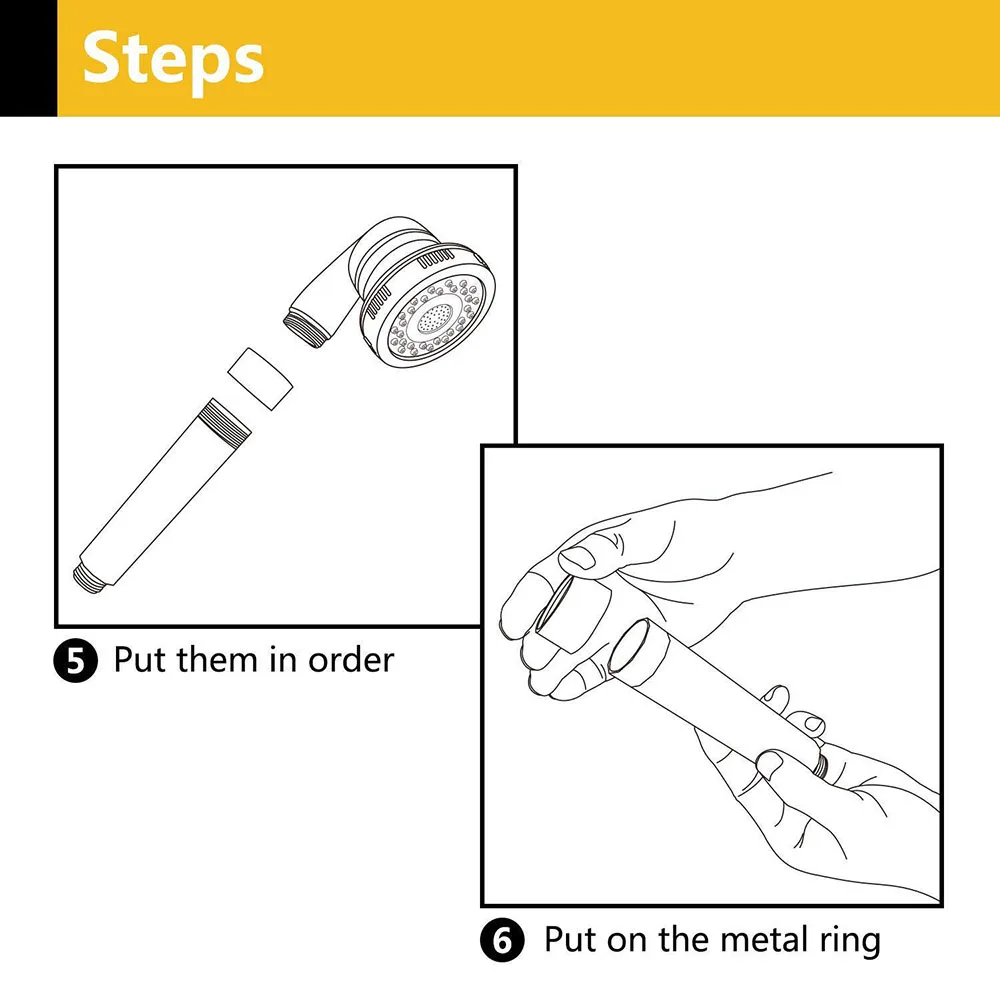 Steps

5 Put them in order

6 Put on the metal ring