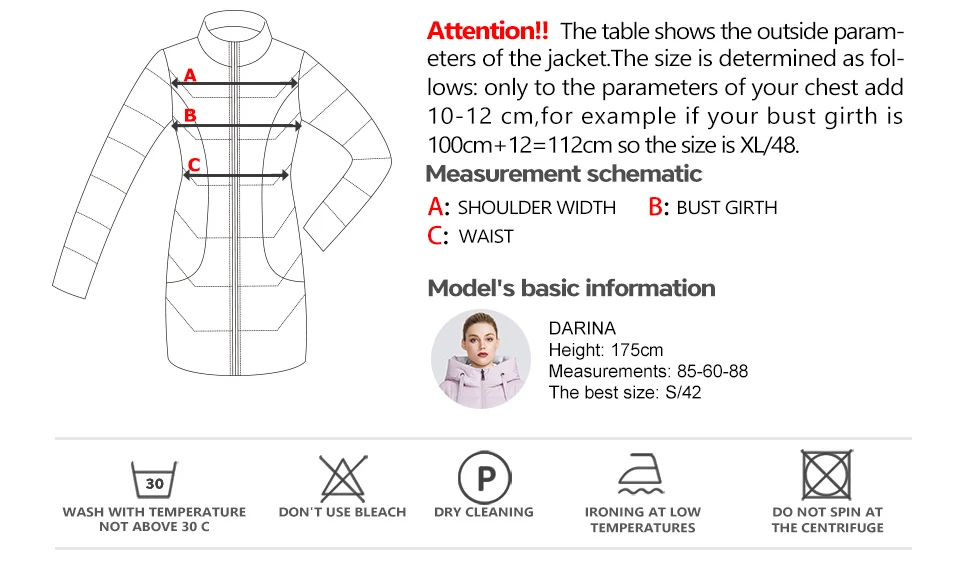 A
B
C

Attention!! The table shows the outside parameters of the jacket.The size is determined as follows: only to the parameters of your chest add 10-12 cm,for example if your bust girth is 100cm+12=112cm so the size is XL/48.

Measurement schematic

A: SHOULDER WIDTH B: BUST GIRTH
C: WAIST

Model's basic information

DARINA
Height: 175cm
Measurements: 85-60-88
The best size: S/42

30
WASH WITH TEMPERATURE NOT ABOVE 30 C

DON'T USE BLEACH

P
DRY CLEANING

IRONING AT LOW TEMPERATURES

DO NOT SPIN AT THE CENTRIFUGE