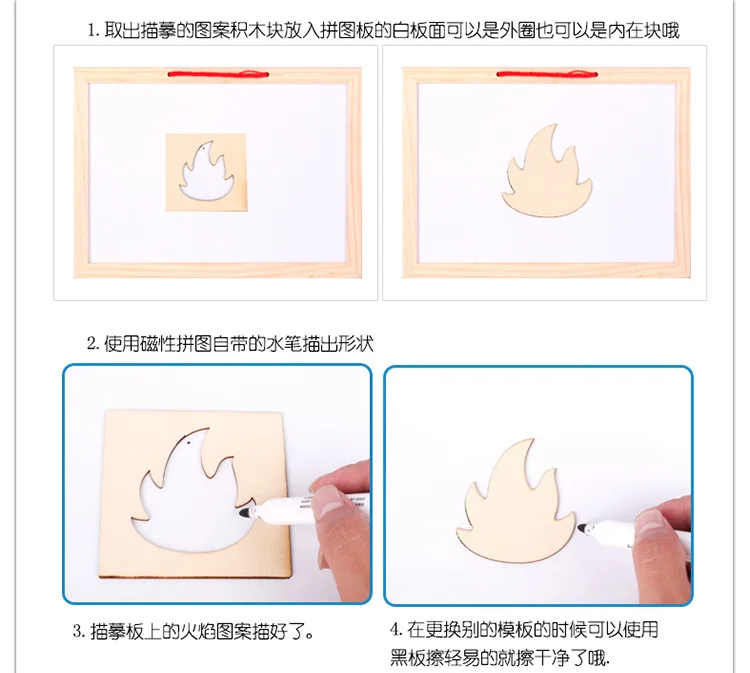 1.取出描摹的图案积木块放入拼图板的白板面可以是外圈也可以是内在块哦

2.使用磁性拼图自带的水笔描出形状

3.描摹板上的火焰图案描好了。

4.在更换别的模板的时候可以使用黑板擦轻易的就擦干净了哦.