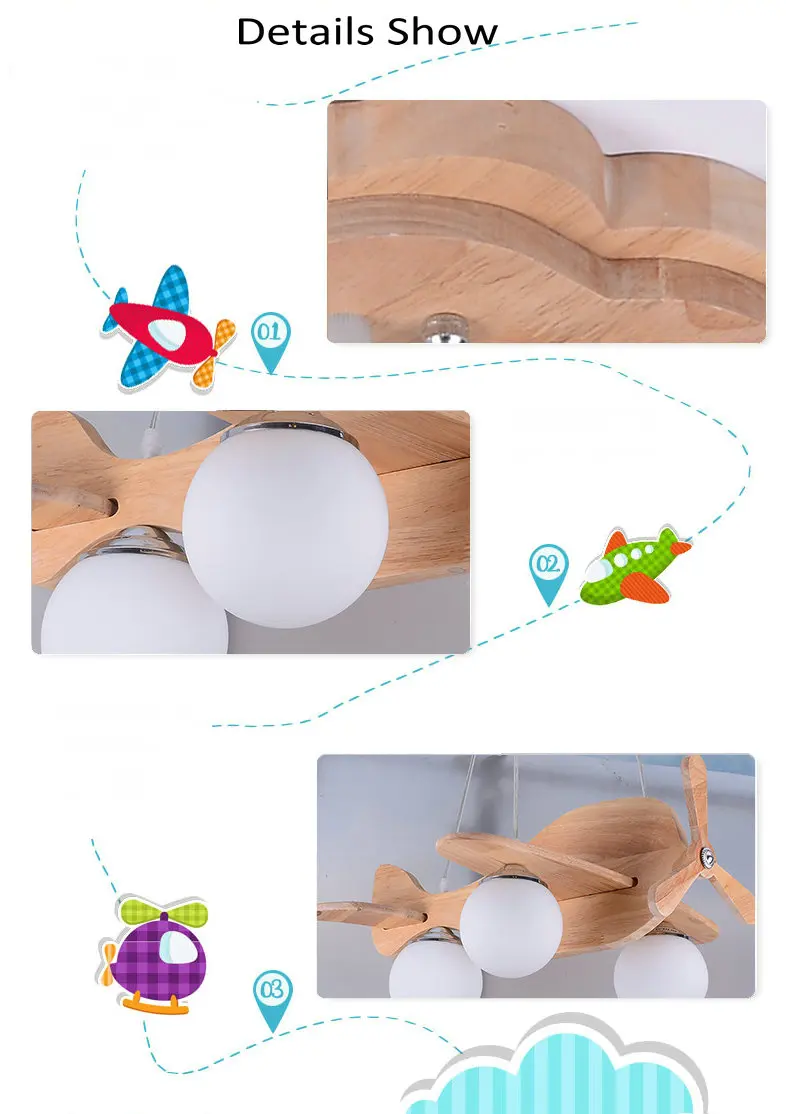 Details Show

01

02

03