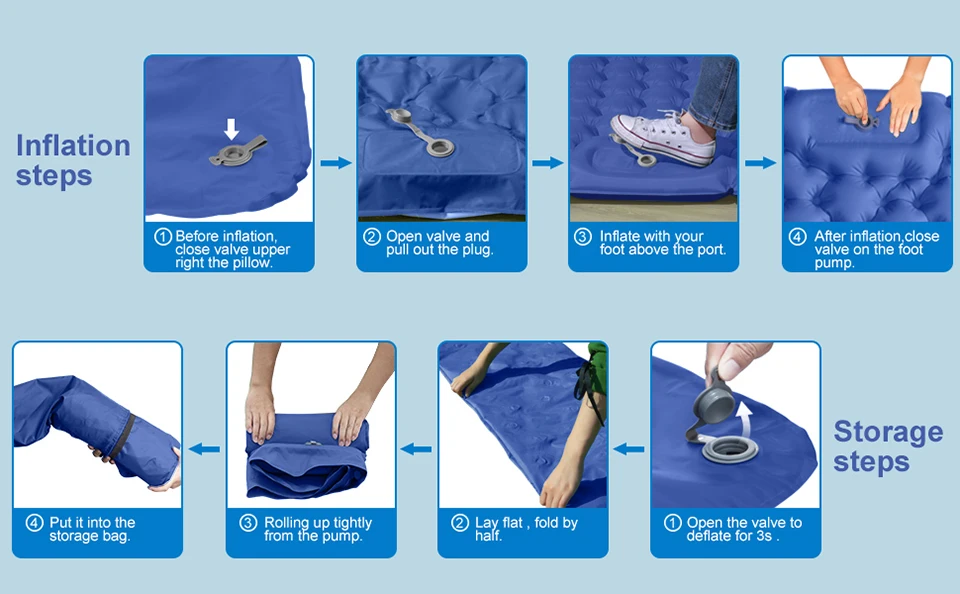 Inflation steps

① Before inflation, close valve upper right the pillow.

② Open valve and pull out the plug.

③ Inflate with your foot above the port.

④ After inflation,close valve on the foot pump.

Storage steps

① Open the valve to deflate for 3s .

② Lay flat , fold by half.

③ Rolling up tightly from the pump.

④ Put it into the storage bag.