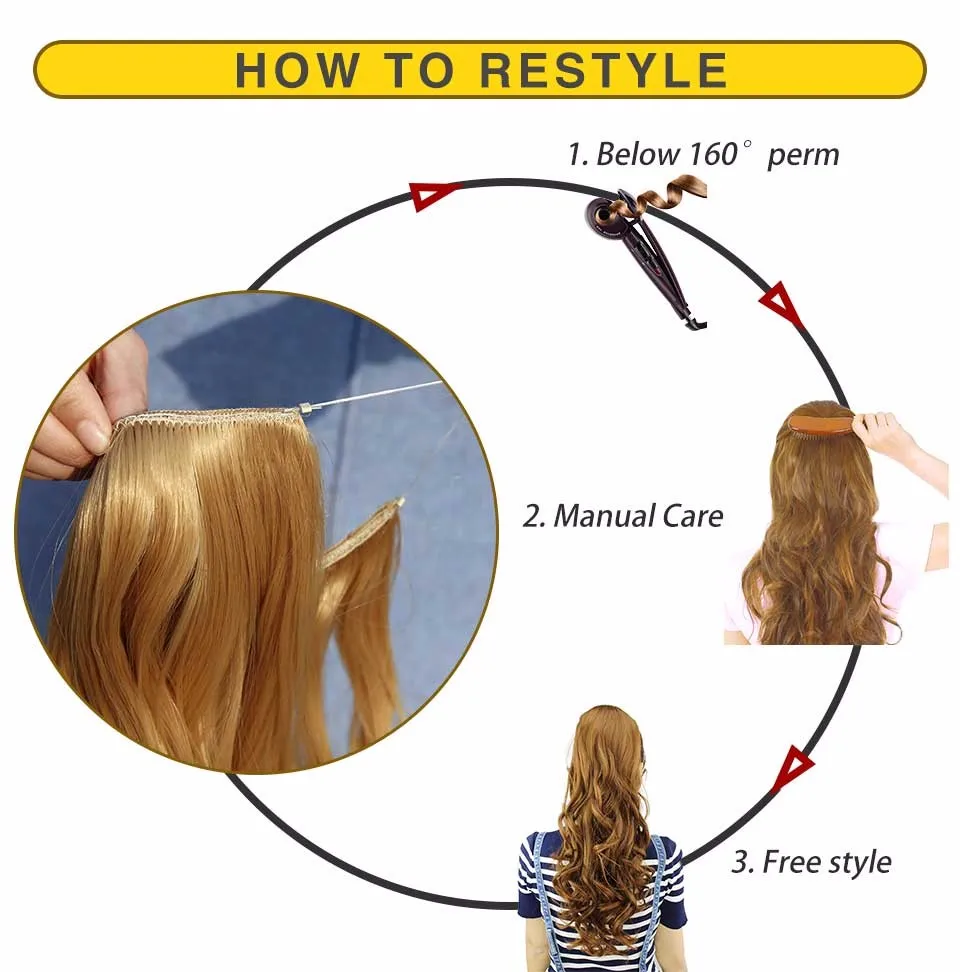 HOW TO RESTYLE

1. Below 160° perm

2. Manual Care

3. Free style