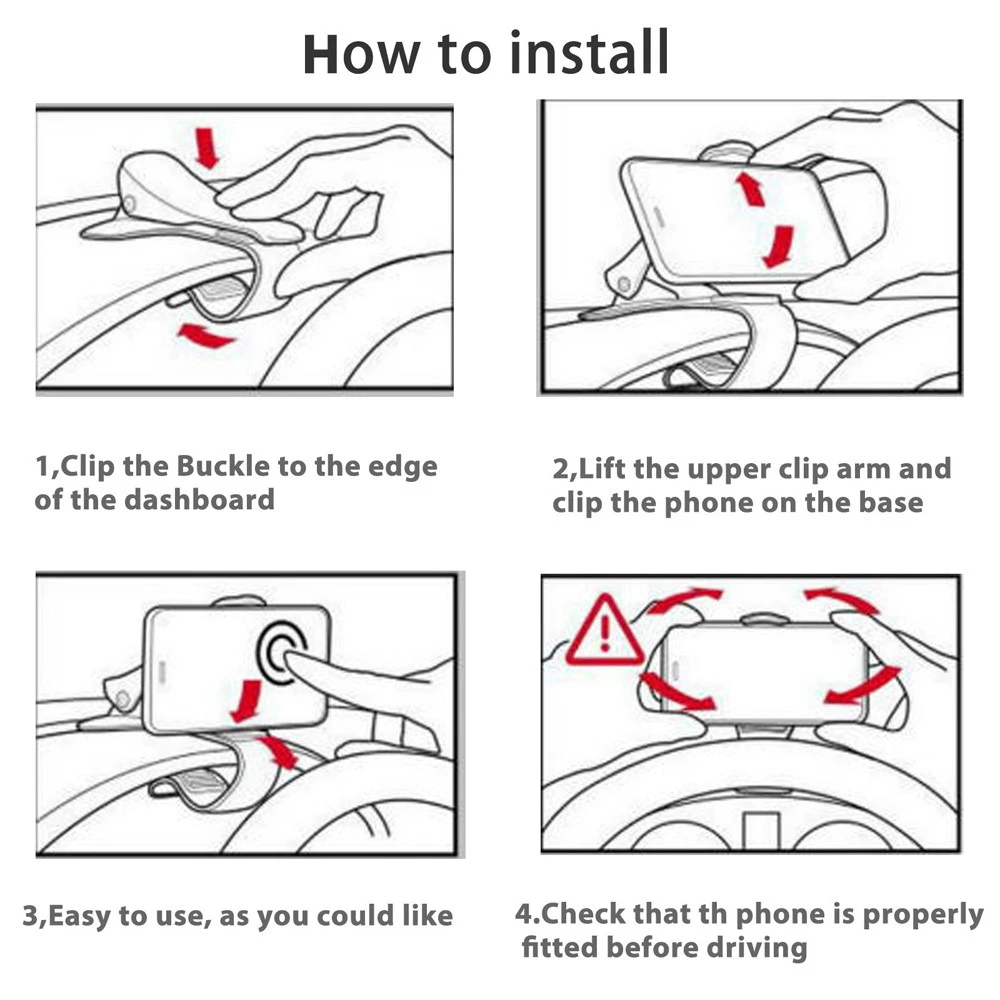 How to install

1,Clip the Buckle to the edge of the dashboard

2,Lift the upper clip arm and clip the phone on the base

3,Easy to use, as you could like

4.Check that th phone is properly fitted before driving