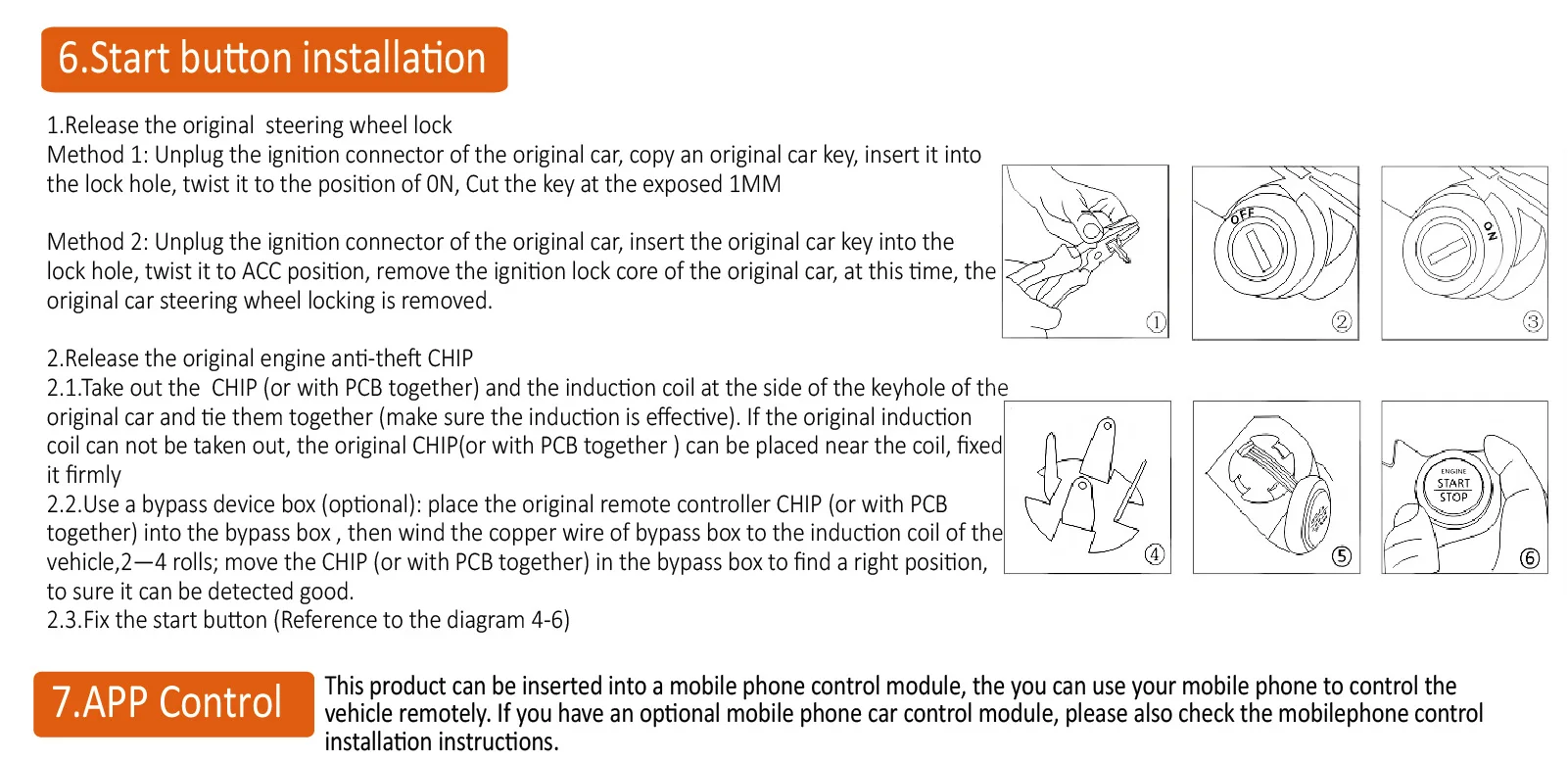 6.Start button installation

1.Release the original  steering wheel lock
Method 1: Unplug the ignition connector of the original car, copy an original car key, insert it into the lock hole, twist it to the position of 0N, Cut the key at the exposed 1MM

Method 2: Unplug the ignition connector of the original car, insert the original car key into the lock hole, twist it to ACC position, remove the ignition lock core of the original car, at this time, the original car steering wheel locking is removed.

2.Release the original engine anti-theft CHIP
2.1.Take out the  CHIP (or with PCB together) and the induction coil at the side of the keyhole of the original car and tie them together (make sure the induction is effective). If the original induction coil can not be taken out, the original CHIP(or with PCB together ) can be placed near the coil, fixed it firmly
2.2.Use a bypass device box (optional): place the original remote controller CHIP (or with PCB together) into the bypass box , then wind the copper wire of bypass box to the induction coil of the vehicle,2—4 rolls; move the CHIP (or with PCB together) in the bypass box to find a right position, to sure it can be detected good.
2.3.Fix the start button (Reference to the diagram 4-6)

①

OFF
②

ON
③

④

⑤

ENGINE
START
STOP
⑥

7.APP Control

This product can be inserted into a mobile phone control module, the you can use your mobile phone to control the vehicle remotely. If you have an optional mobile phone car control module, please also check the mobilephone control installation instructions.