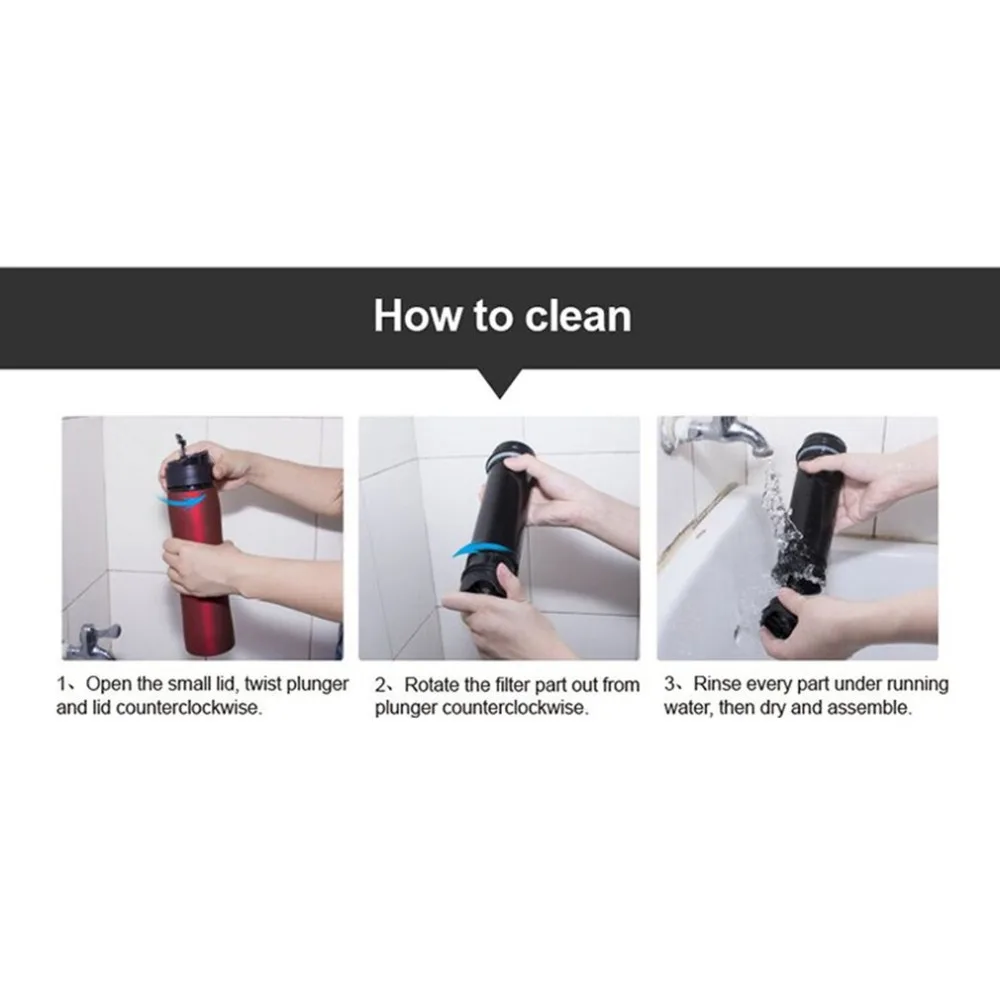 How to clean

1、Open the small lid, twist plunger and lid counterclockwise.

2、Rotate the filter part out from plunger counterclockwise.

3、Rinse every part under running water, then dry and assemble.