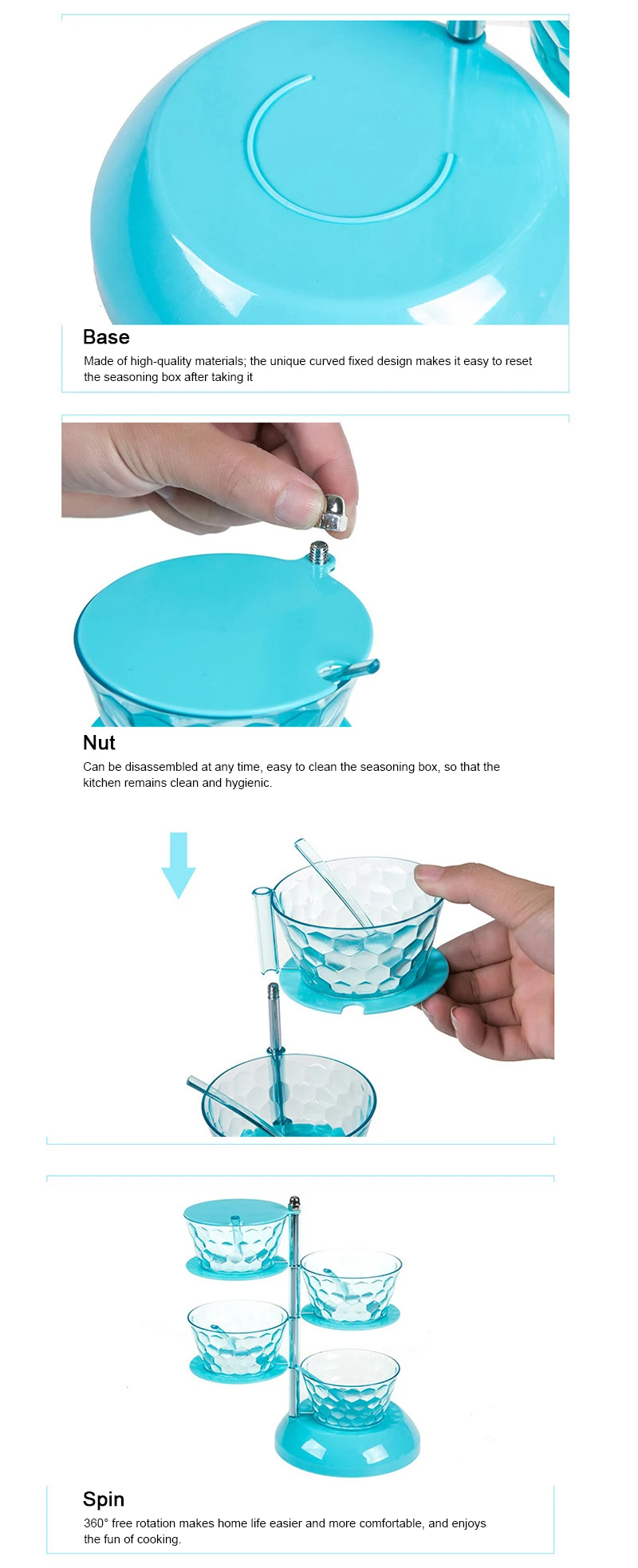 Base
Made of high-quality materials; the unique curved fixed design makes it easy to reset the seasoning box after taking it

Nut
Can be disassembled at any time, easy to clean the seasoning box, so that the kitchen remains clean and hygienic.

Spin
360° free rotation makes home life easier and more comfortable, and enjoys the fun of cooking.