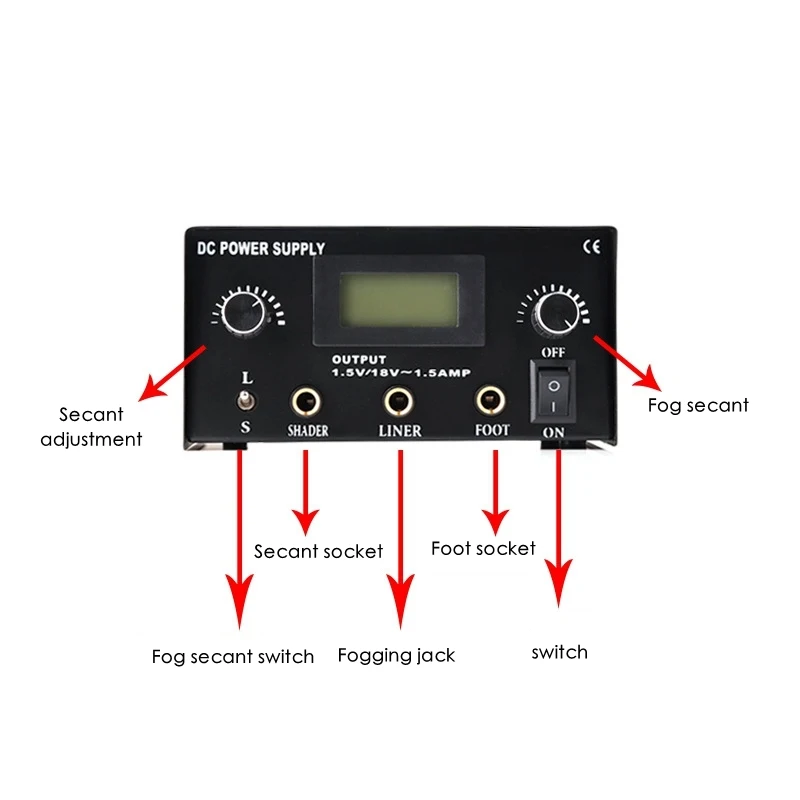 DC POWER SUPPLY

CE

OUTPUT
1.5V/18V~1.5AMP

OFF

L

S

SHADER

LINER

FOOT

ON

Secant adjustment

Fog secant

Secant socket

Foot socket

Fog secant switch

Fogging jack

switch