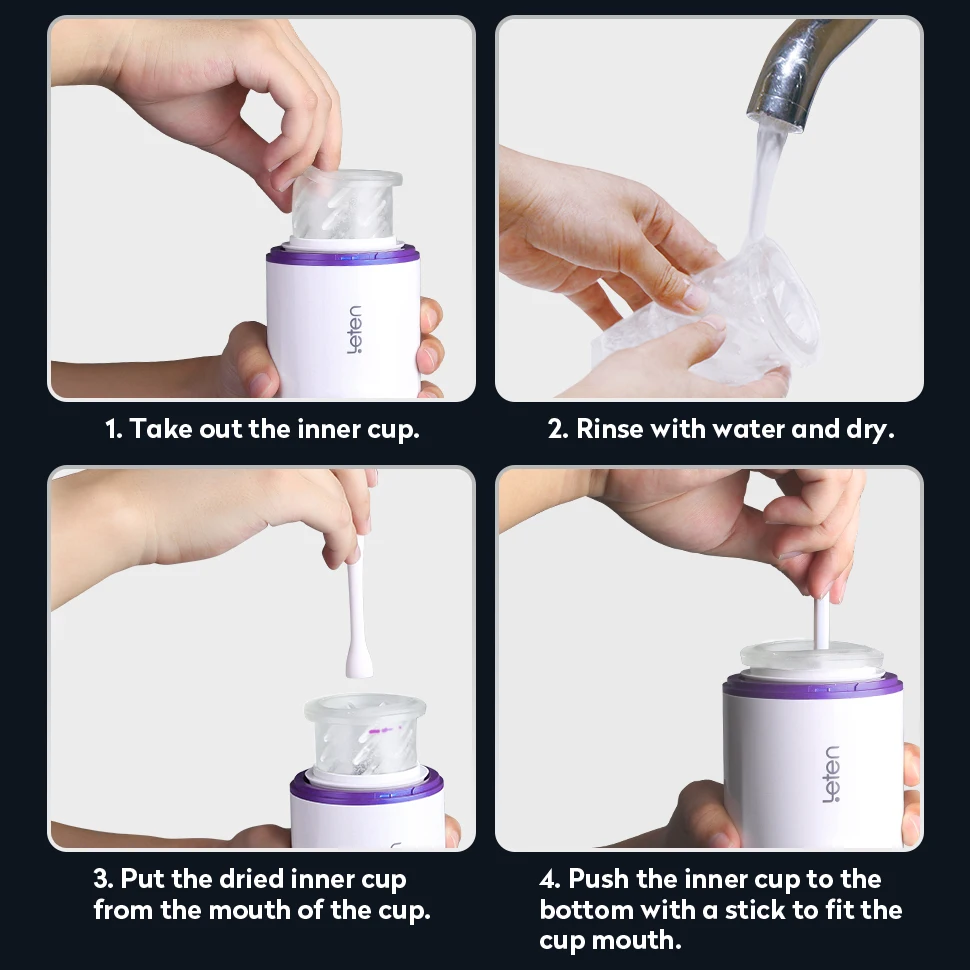 leten

1. Take out the inner cup.

2. Rinse with water and dry.

3. Put the dried inner cup from the mouth of the cup.

leten

4. Push the inner cup to the bottom with a stick to fit the cup mouth.