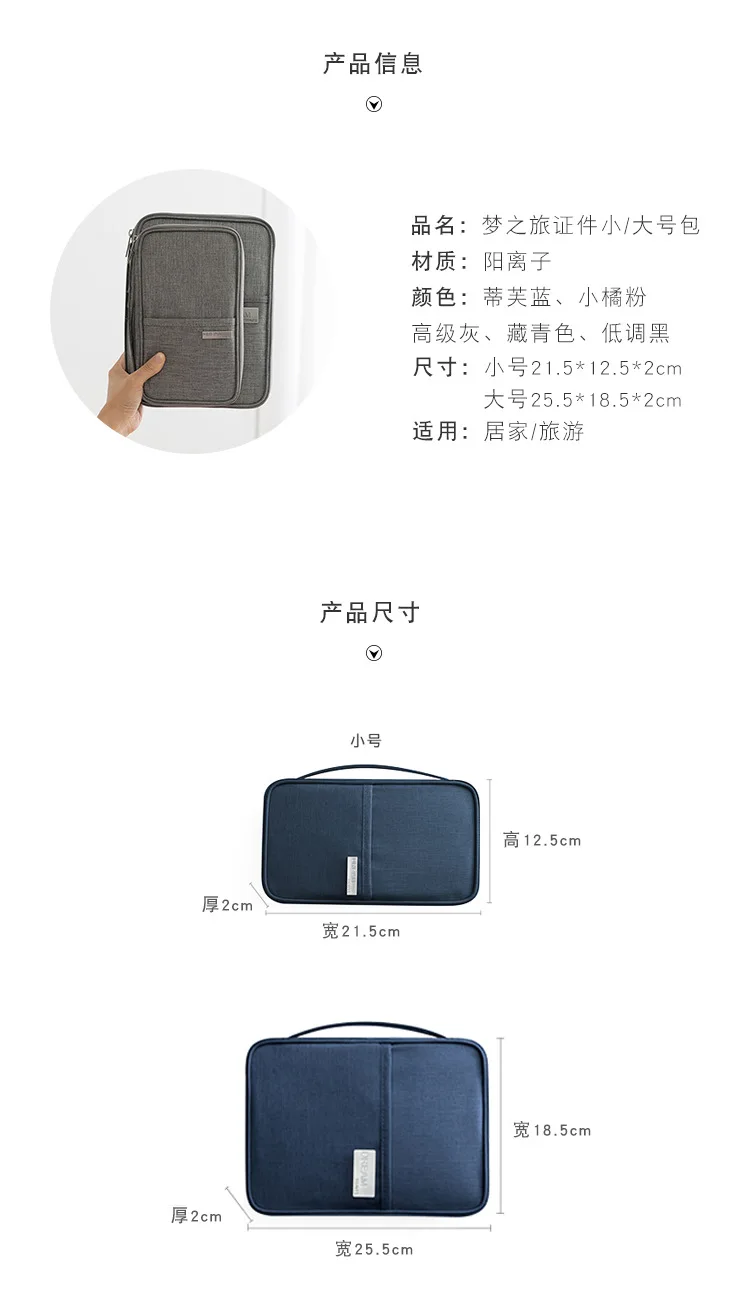 产品信息

品名：梦之旅证件小/大号包
材质：阳离子
颜色：蒂芙蓝、小橘粉
高级灰、藏青色、低调黑
尺寸：小号21.5*12.5*2cm
大号25.5*18.5*2cm
适用：居家/旅游

产品尺寸

小号

高12.5cm

厚2cm

宽21.5cm

宽18.5cm

厚2cm

宽25.5cm