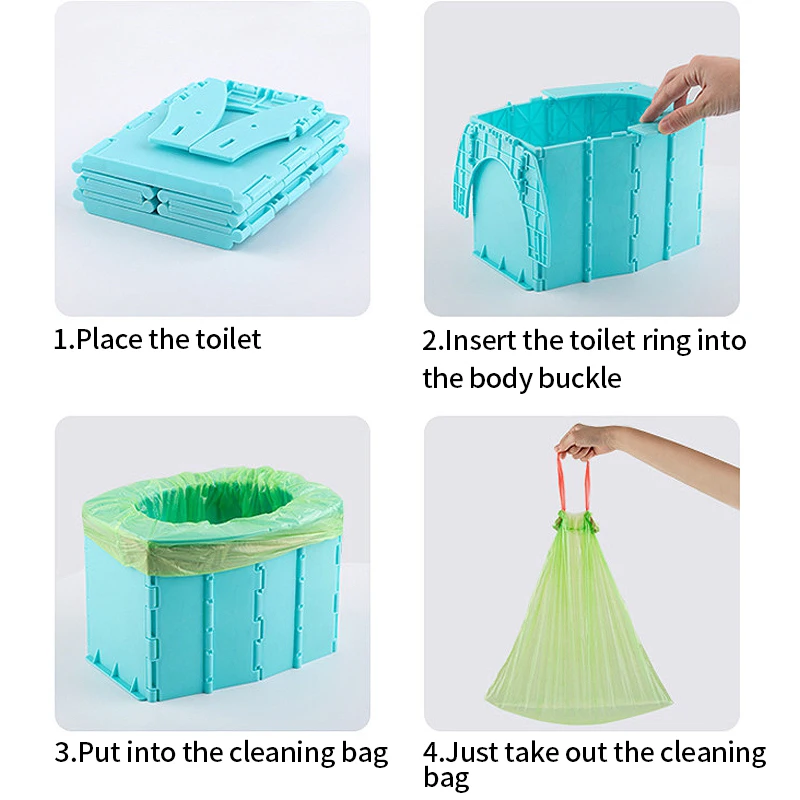 1.Place the toilet

2.Insert the toilet ring into the body buckle

3.Put into the cleaning bag

4.Just take out the cleaning bag